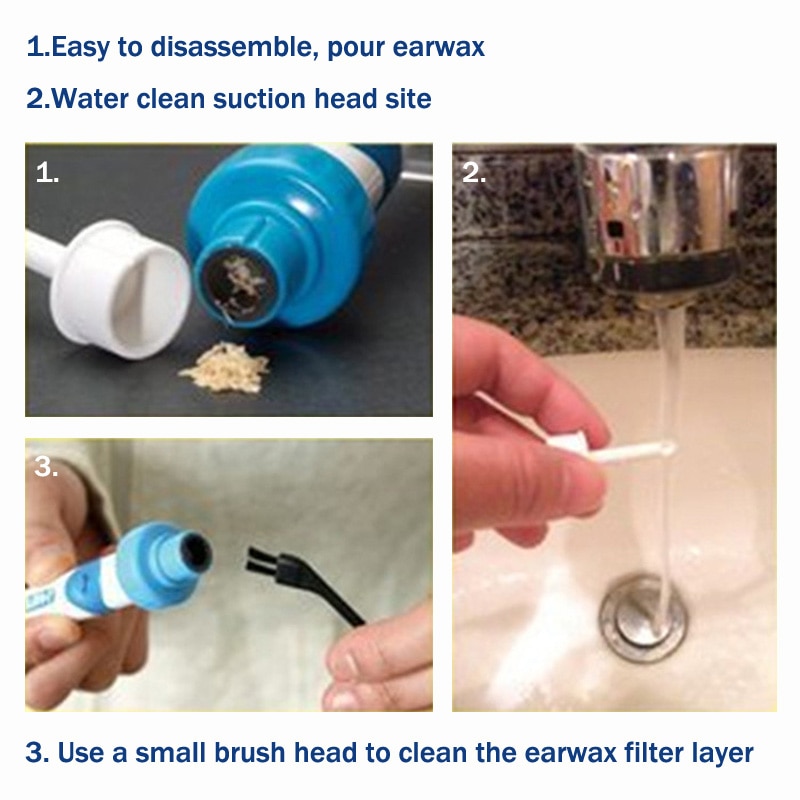 1.Easy to disassemble, pour earwax

2.Water clean suction head site

1.

2.

3.

3. Use a small brush head to clean the earwax filter layer