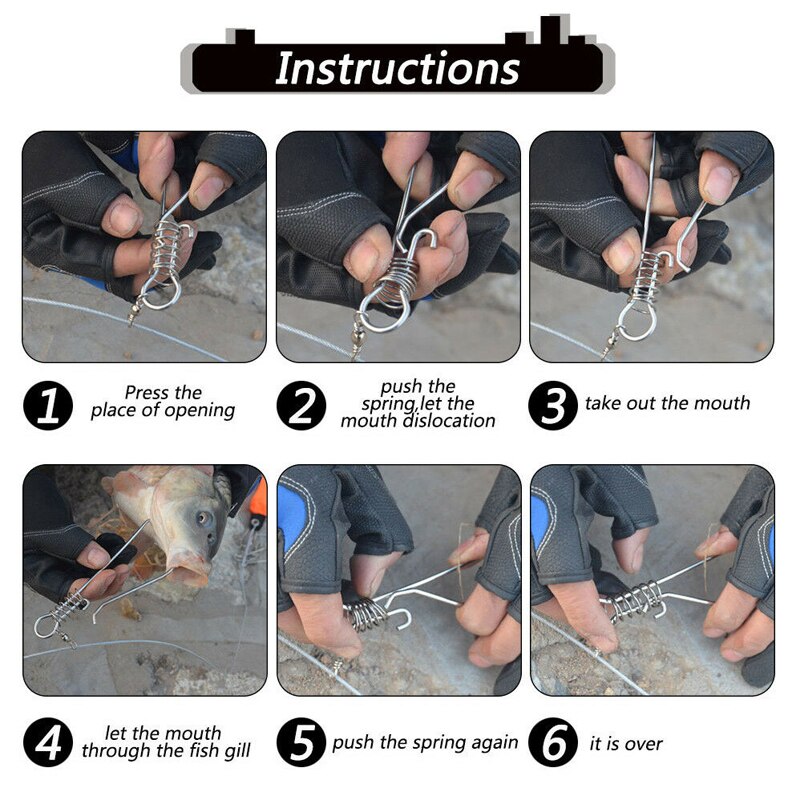 Instructions

1 Press the place of opening

2 push the spring,let the mouth dislocation

3 take out the mouth

4 let the mouth through the fish gill

5 push the spring again

6 it is over