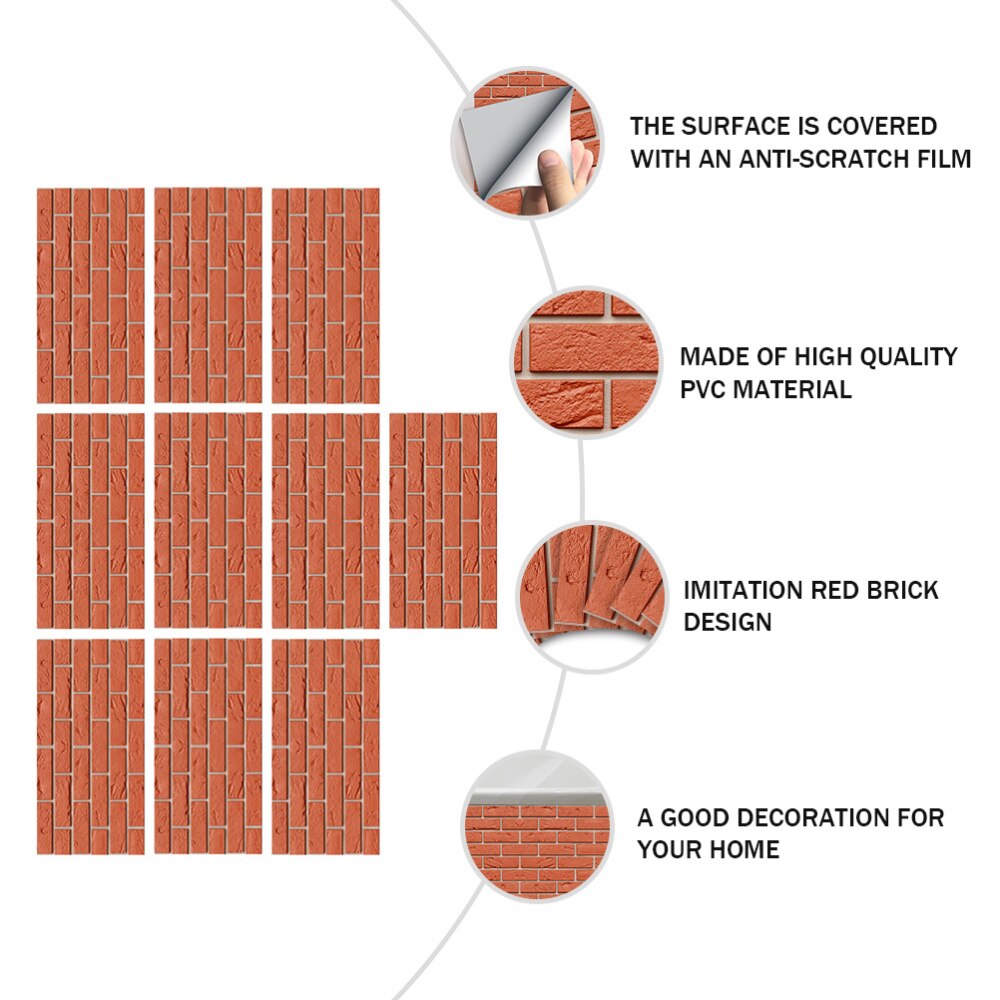 THE SURFACE IS COVERED WITH AN ANTI-SCRATCH FILM

MADE OF HIGH QUALITY PVC MATERIAL

IMITATION RED BRICK DESIGN

A GOOD DECORATION FOR YOUR HOME