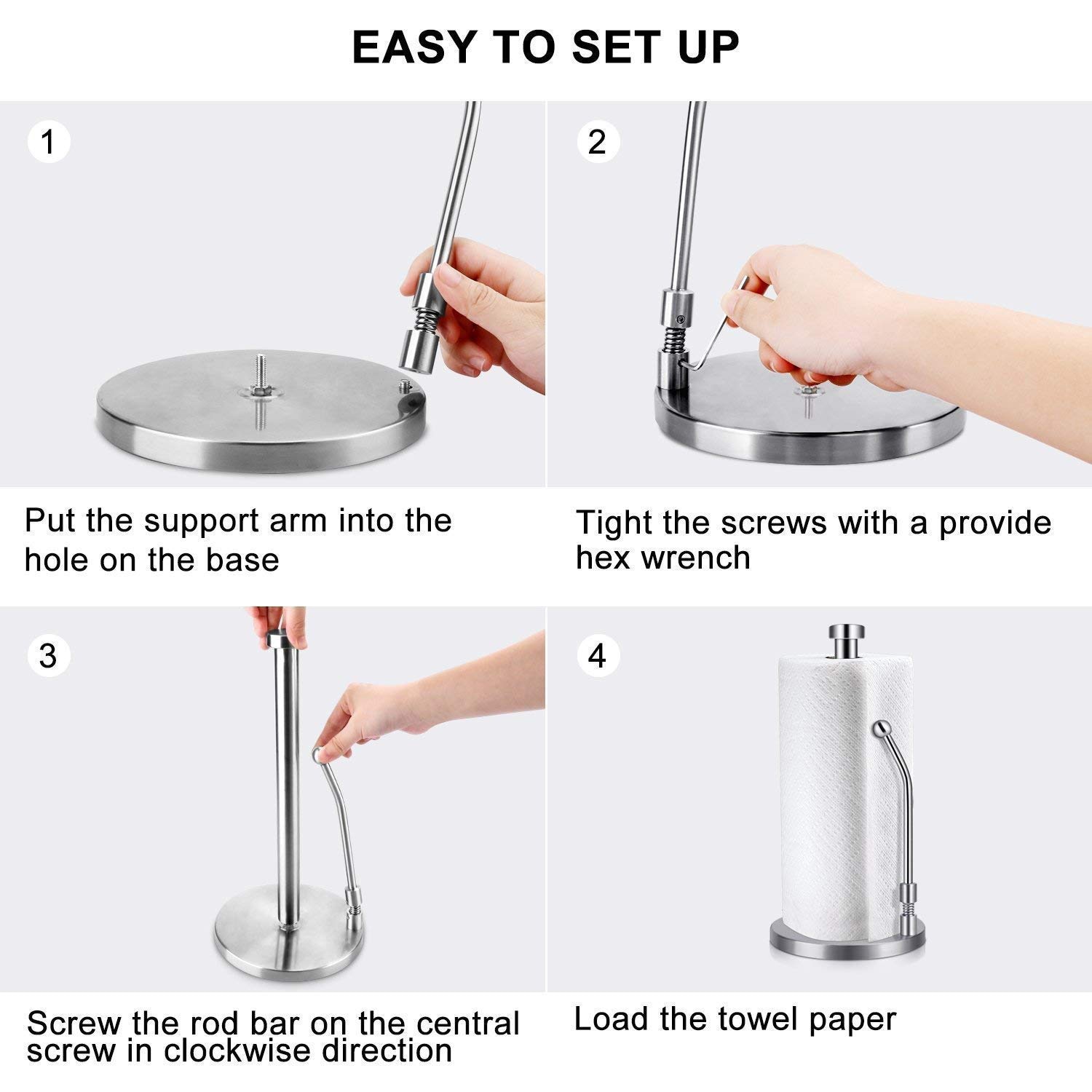 EASY TO SET UP

1

Put the support arm into the hole on the base

2

Tight the screws with a provide hex wrench

3

Screw the rod bar on the central screw in clockwise direction

4

Load the towel paper