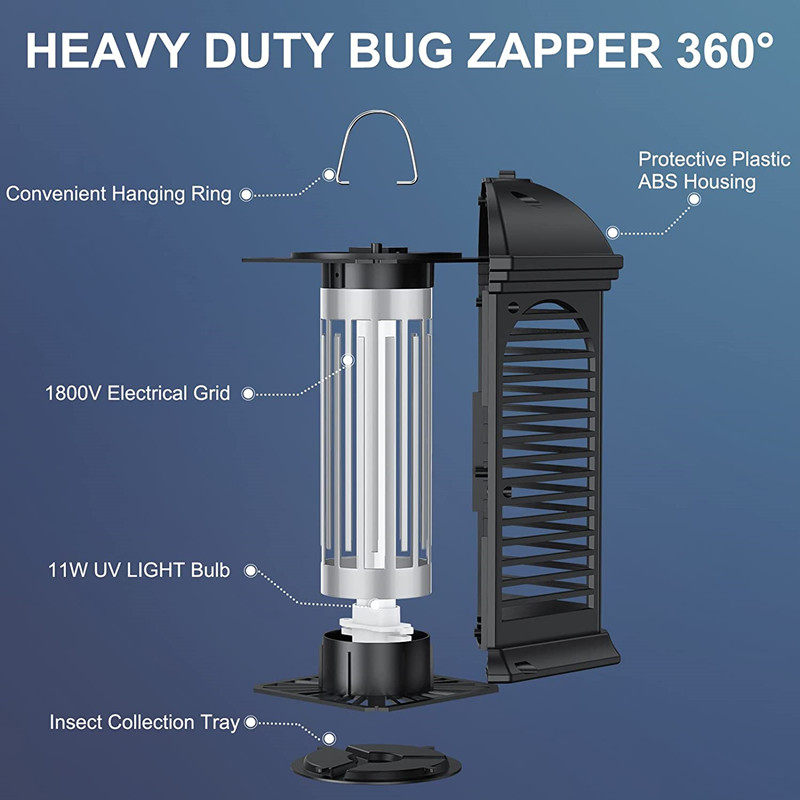 HEAVY DUTY BUG ZAPPER 360°

Convenient Hanging Ring

Protective Plastic ABS Housing

1800V Electrical Grid

11W UV LIGHT Bulb

Insect Collection Tray