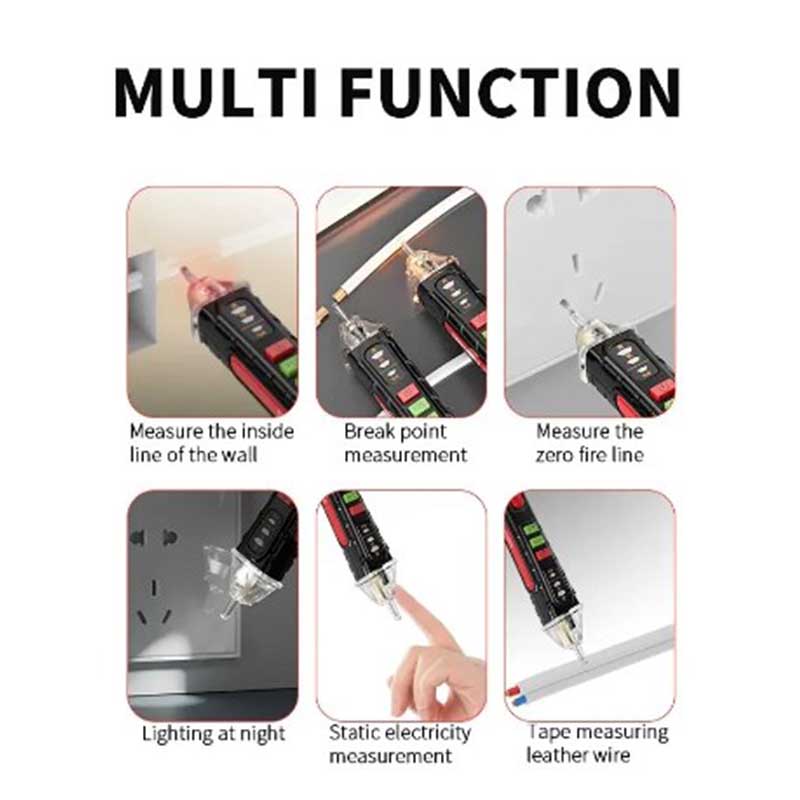 MULTI FUNCTION

Measure the inside line of the wall

Break point measurement

Measure the zero fire line

Lighting at night

Static electricity measurement

Tape measuring leather wire