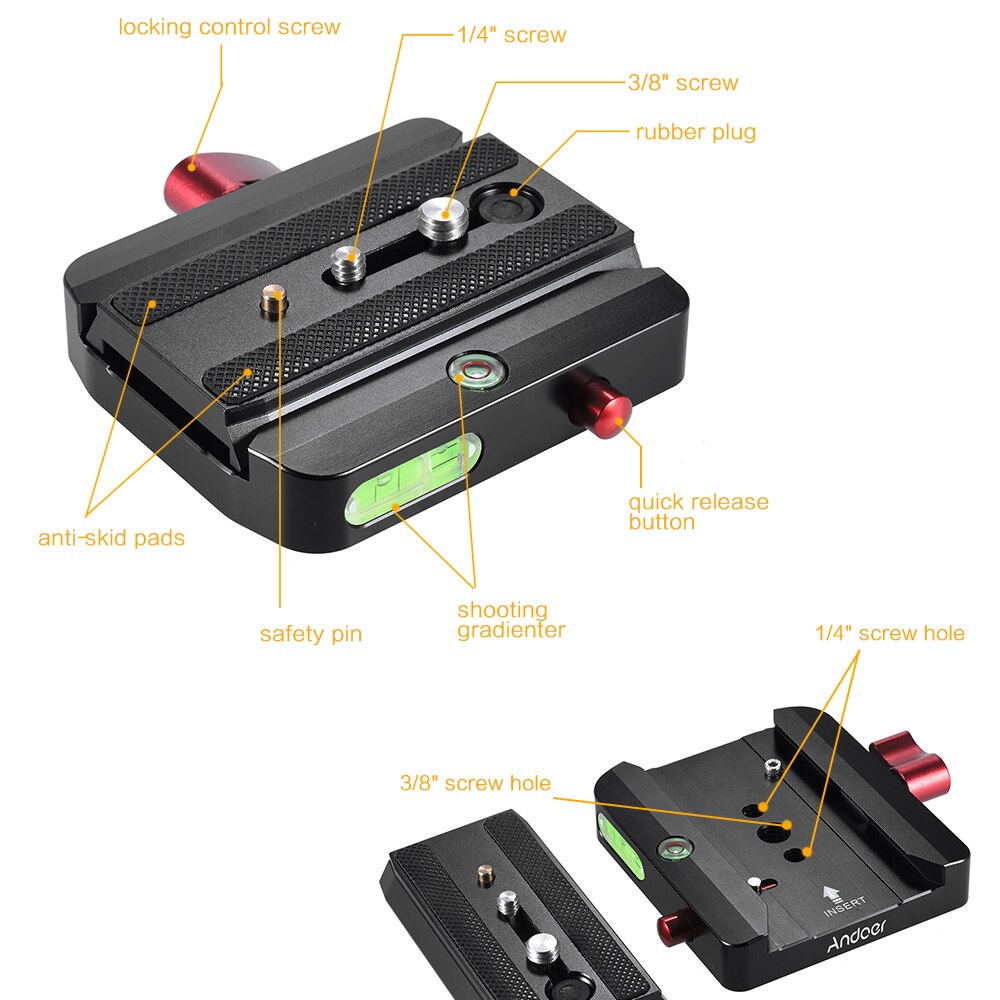 locking control screw

1/4" screw

3/8" screw

rubber plug

anti-skid pads

quick release button

safety pin

shooting gradienter

1/4" screw hole

3/8" screw hole

INSERT

Andoer