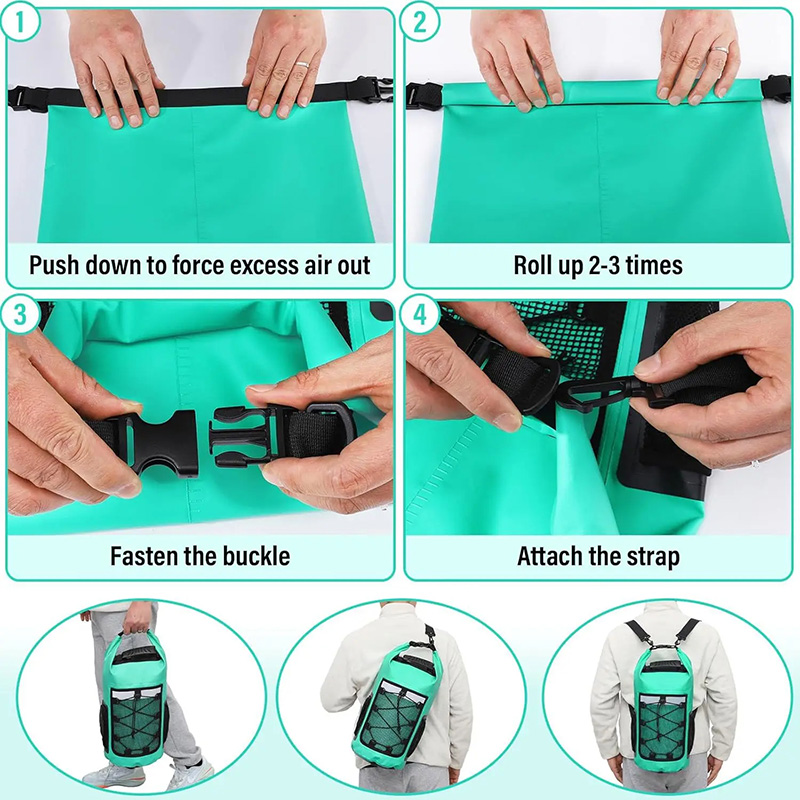 1
Push down to force excess air out

2
Roll up 2-3 times

3
Fasten the buckle

4
Attach the strap