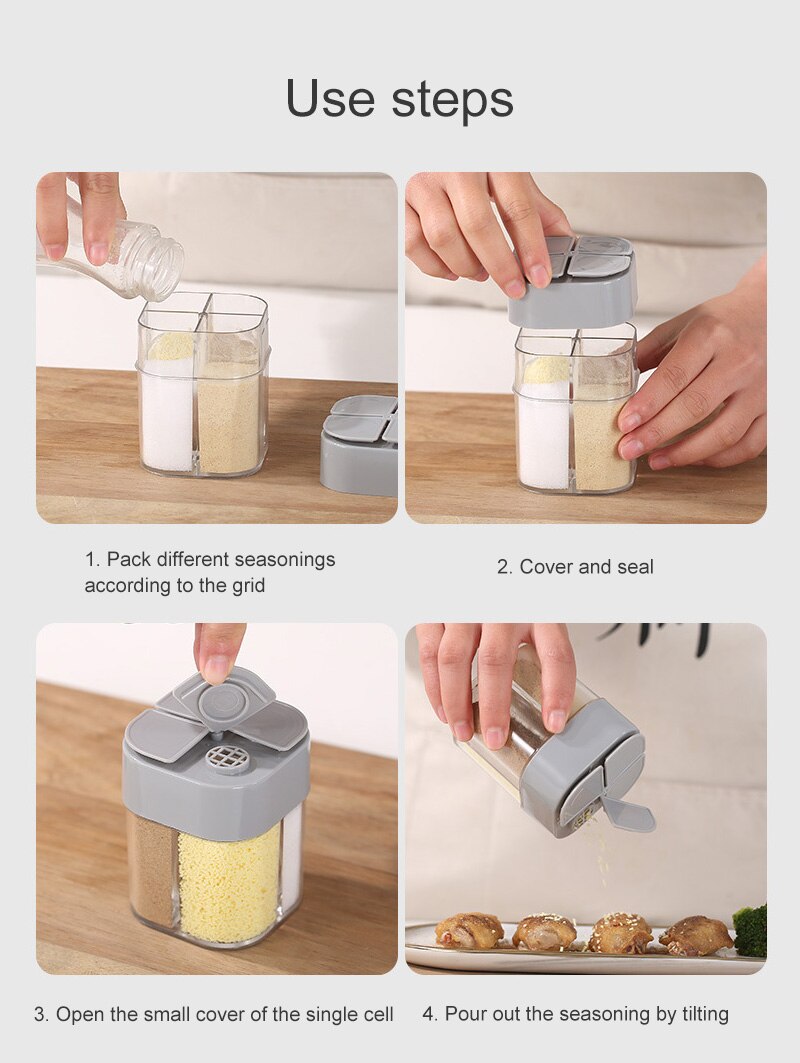 Use steps

1. Pack different seasonings according to the grid

2. Cover and seal

3. Open the small cover of the single cell

4. Pour out the seasoning by tilting