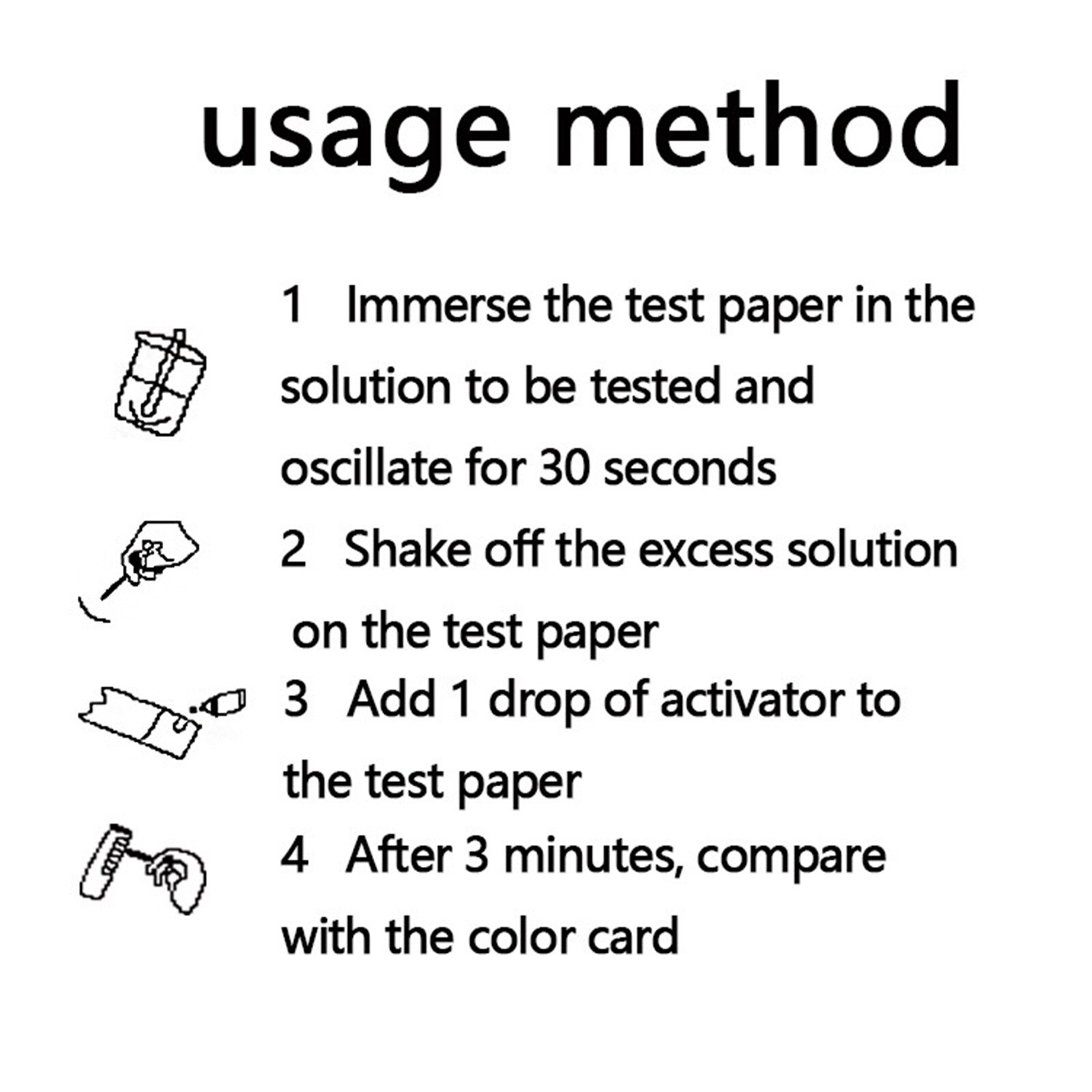 usage method

1 Immerse the test paper in the solution to be tested and oscillate for 30 seconds

2 Shake off the excess solution on the test paper

3 Add 1 drop of activator to the test paper

4 After 3 minutes, compare with the color card