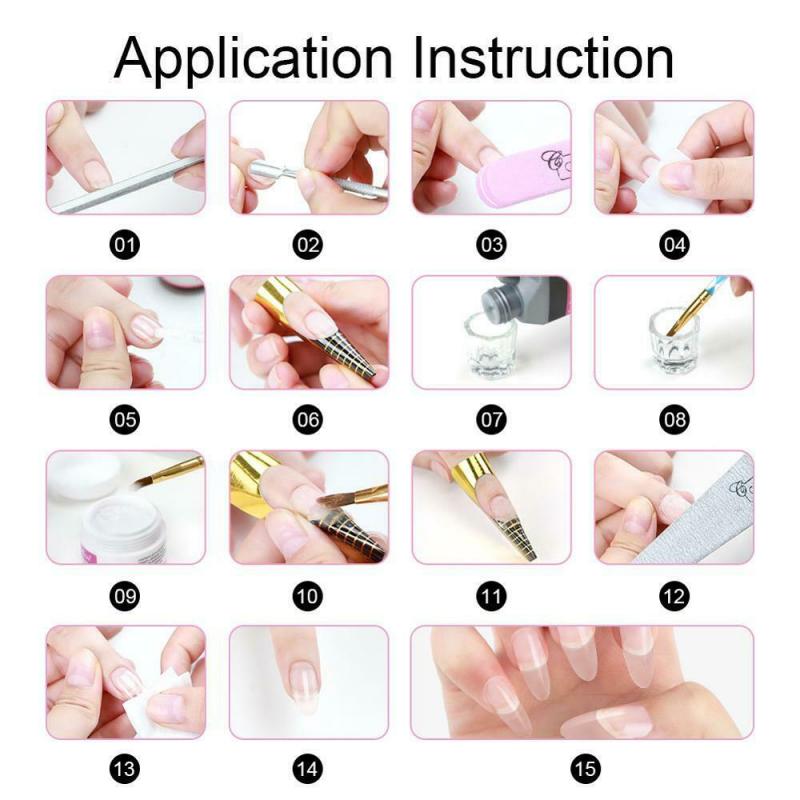 Application Instruction

01 02 03 04

05 06 07 08

09 10 11 12

13 14 15