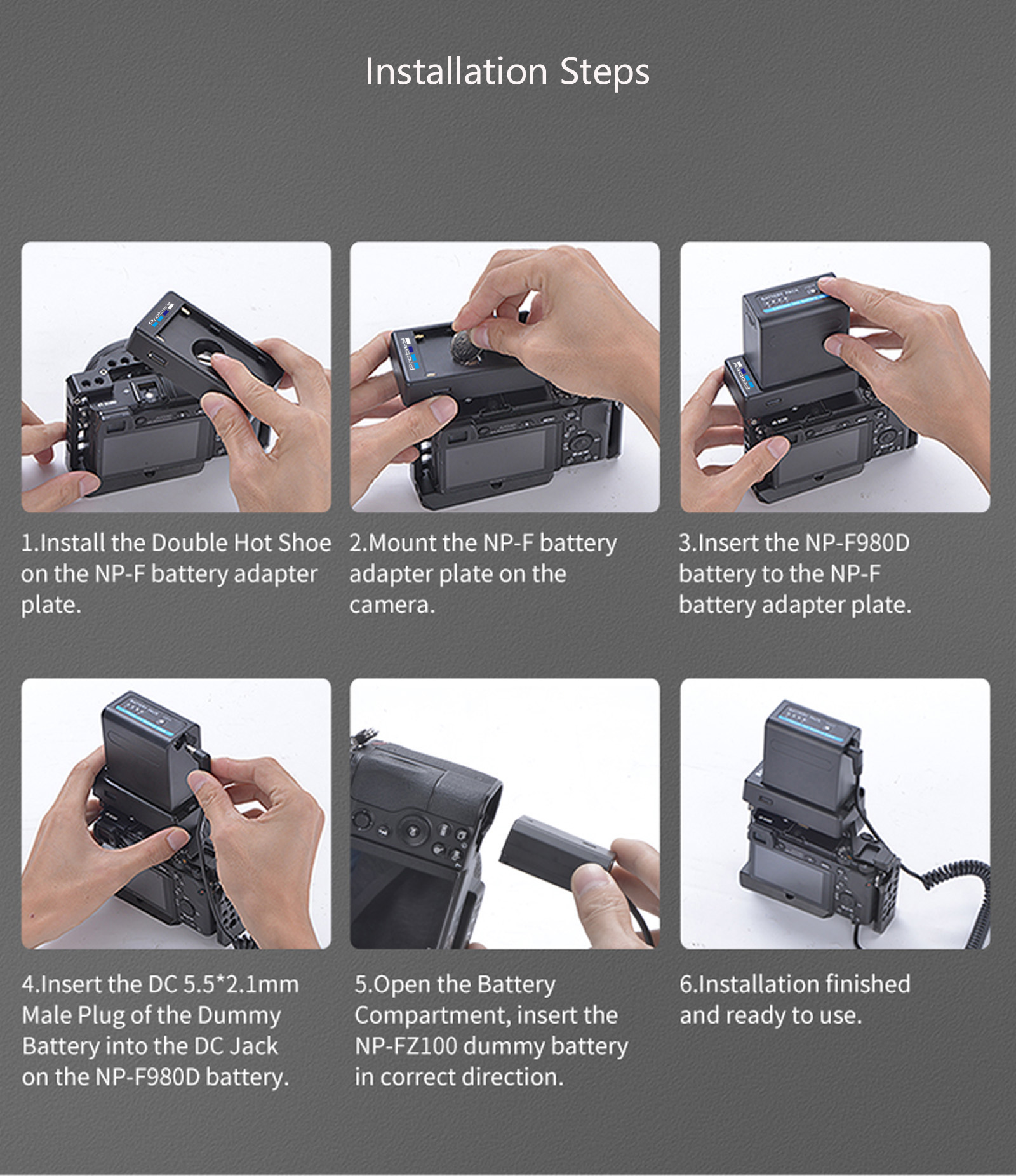 Installation Steps

1.Install the Double Hot Shoe on the NP-F battery adapter plate.

2.Mount the NP-F battery adapter plate on the camera.

3.Insert the NP-F980D battery to the NP-F battery adapter plate.

4.Insert the DC 5.5*2.1mm Male Plug of the Dummy Battery into the DC Jack on the NP-F980D battery.

5.Open the Battery Compartment, insert the NP-FZ100 dummy battery in correct direction.

6.Installation finished and ready to use.