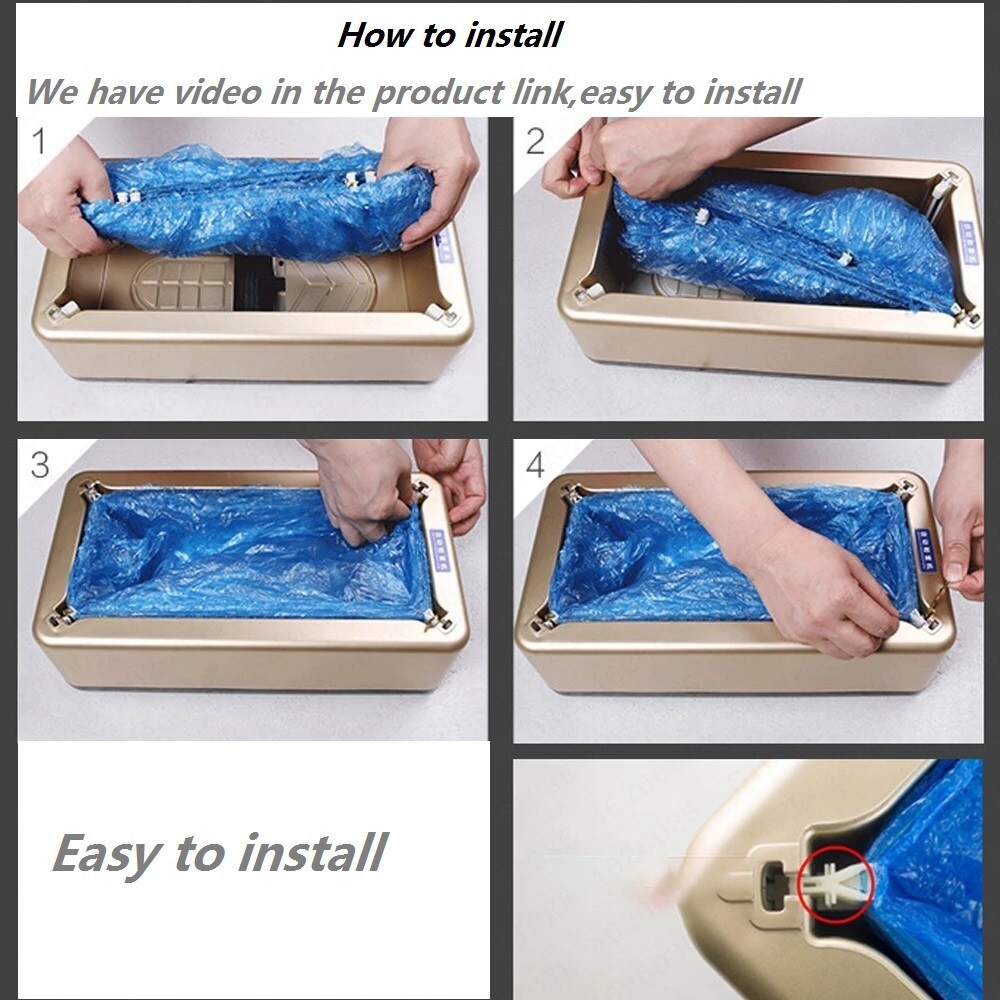 How to install

We have video in the product link,easy to install

1

2

3

4

Easy to install