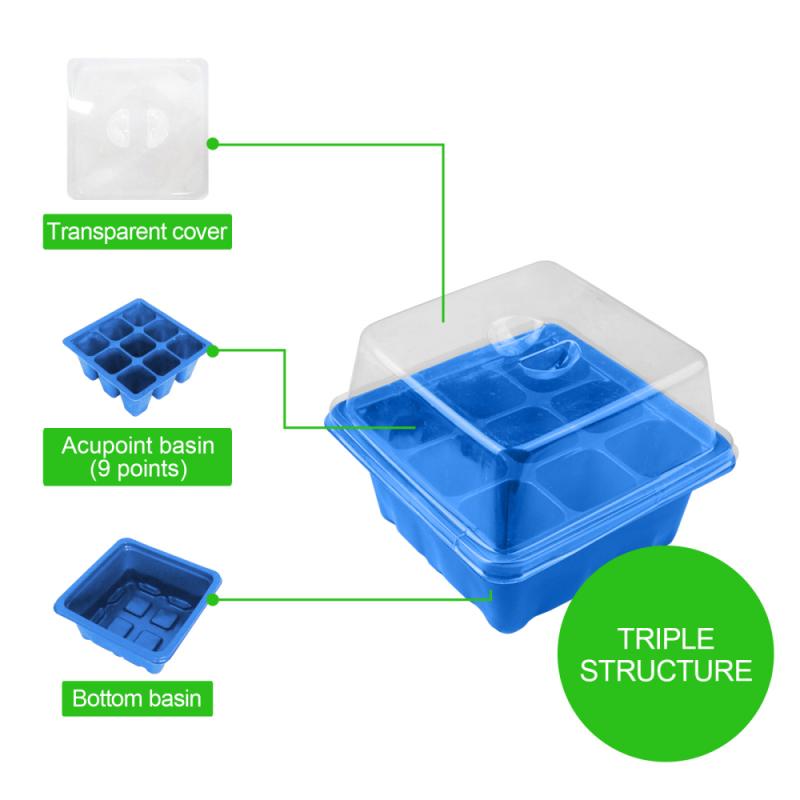 Transparent cover

Acupoint basin
(9 points)

Bottom basin

TRIPLE
STRUCTURE