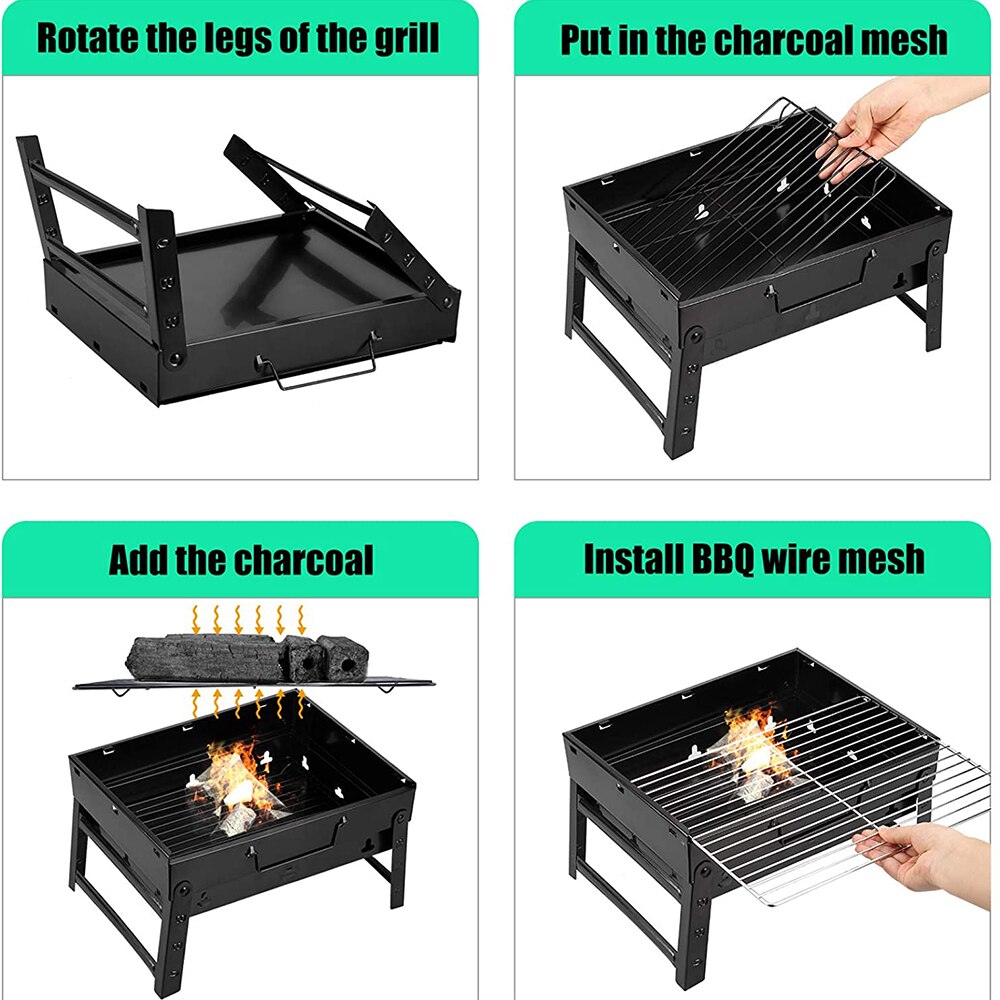 Rotate the legs of the grill

Put in the charcoal mesh

Add the charcoal

Install BBQ wire mesh