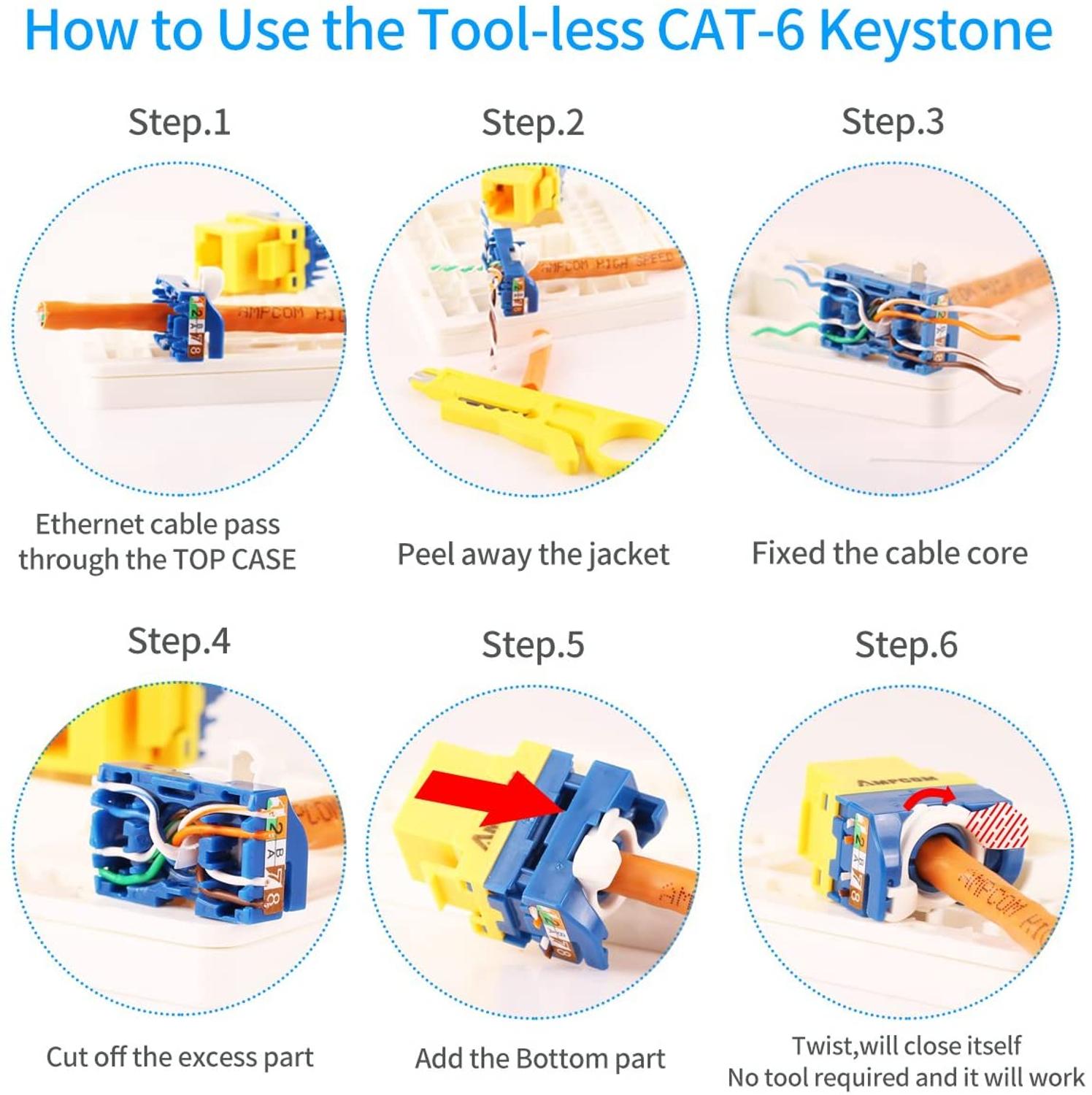 How to Use the Tool-less CAT-6 Keystone

Step.1

AMPCOM HIG

Ethernet cable pass through the TOP CASE

Step.2

AMPCOM HIGH SPEED

Peel away the jacket

Step.3

Fixed the cable core

Step.4

Cut off the excess part

Step.5

Add the Bottom part

Step.6

AMPCOM

AMPCOM HIG

Twist,will close itself
No tool required and it will work