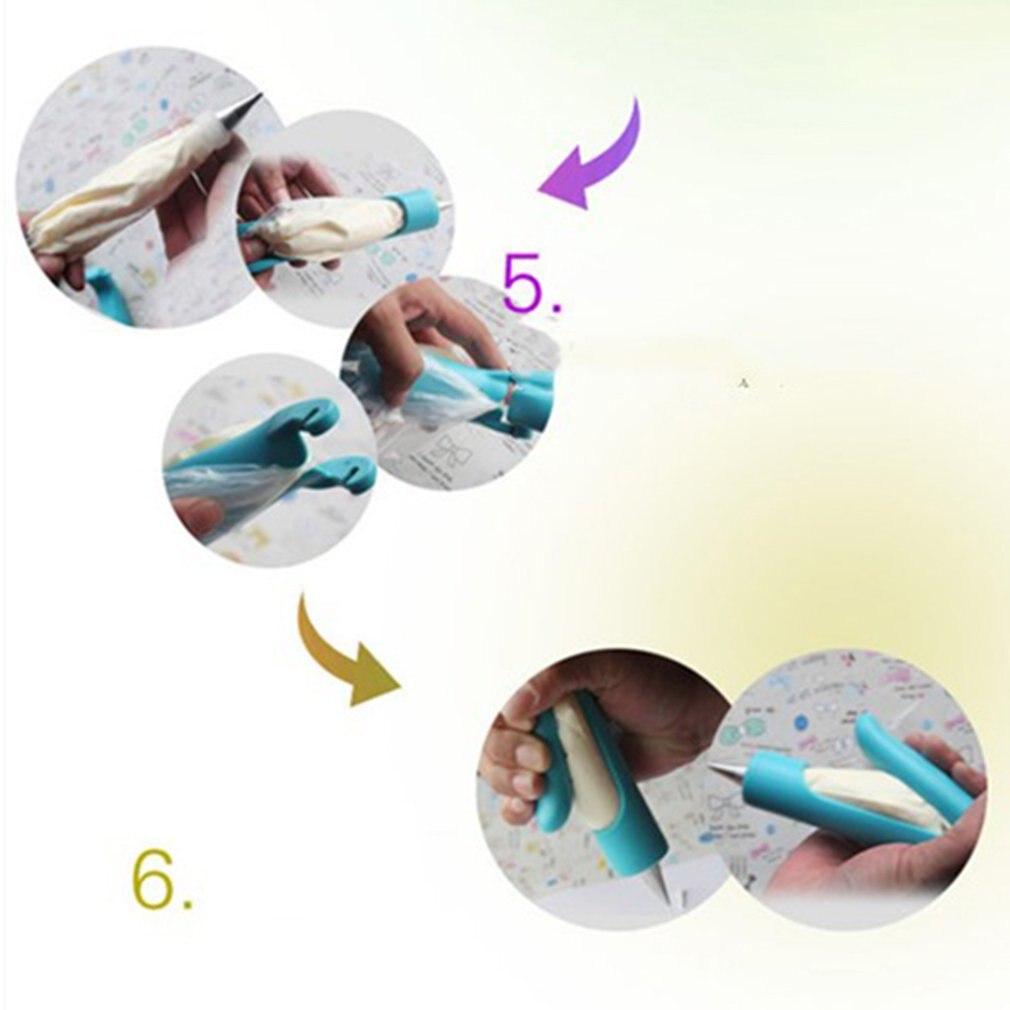 5.

6.