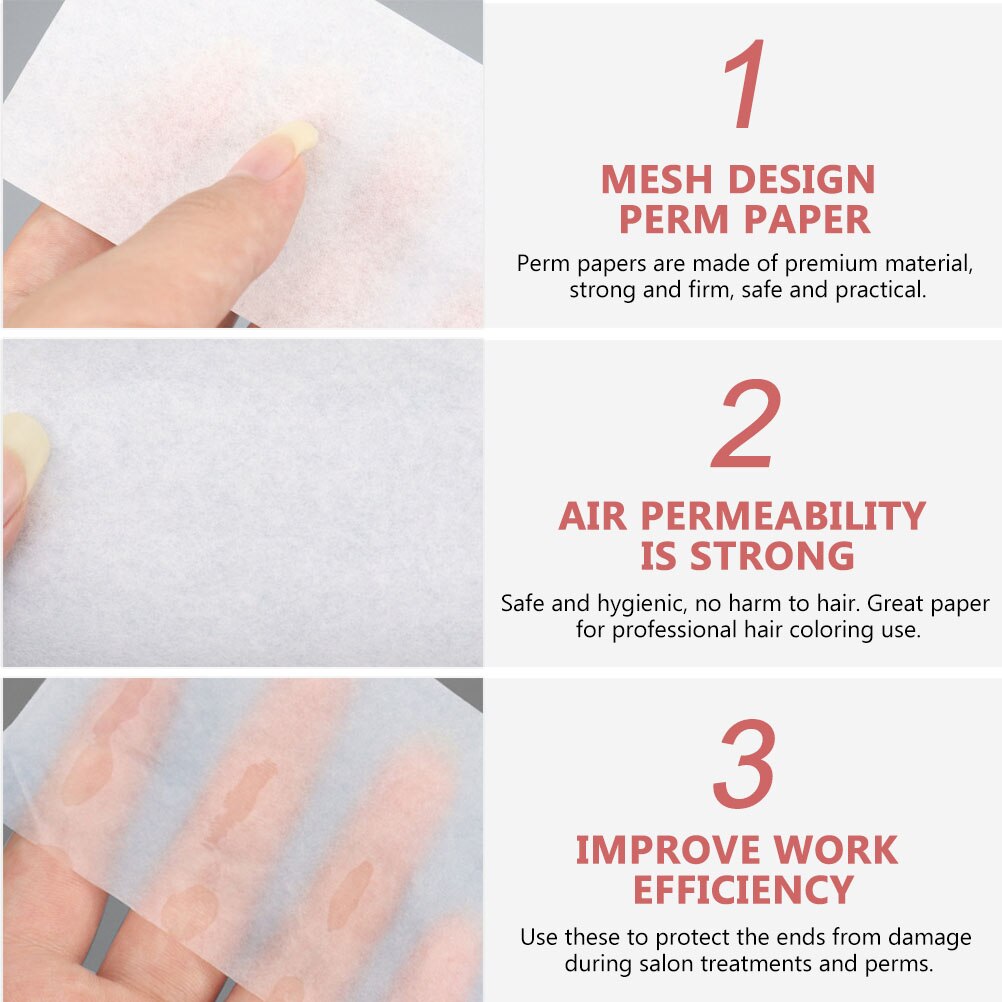 1

MESH DESIGN PERM PAPER

Perm papers are made of premium material, strong and firm, safe and practical.

2

AIR PERMEABILITY IS STRONG

Safe and hygienic, no harm to hair. Great paper for professional hair coloring use.

3

IMPROVE WORK EFFICIENCY

Use these to protect the ends from damage during salon treatments and perms.