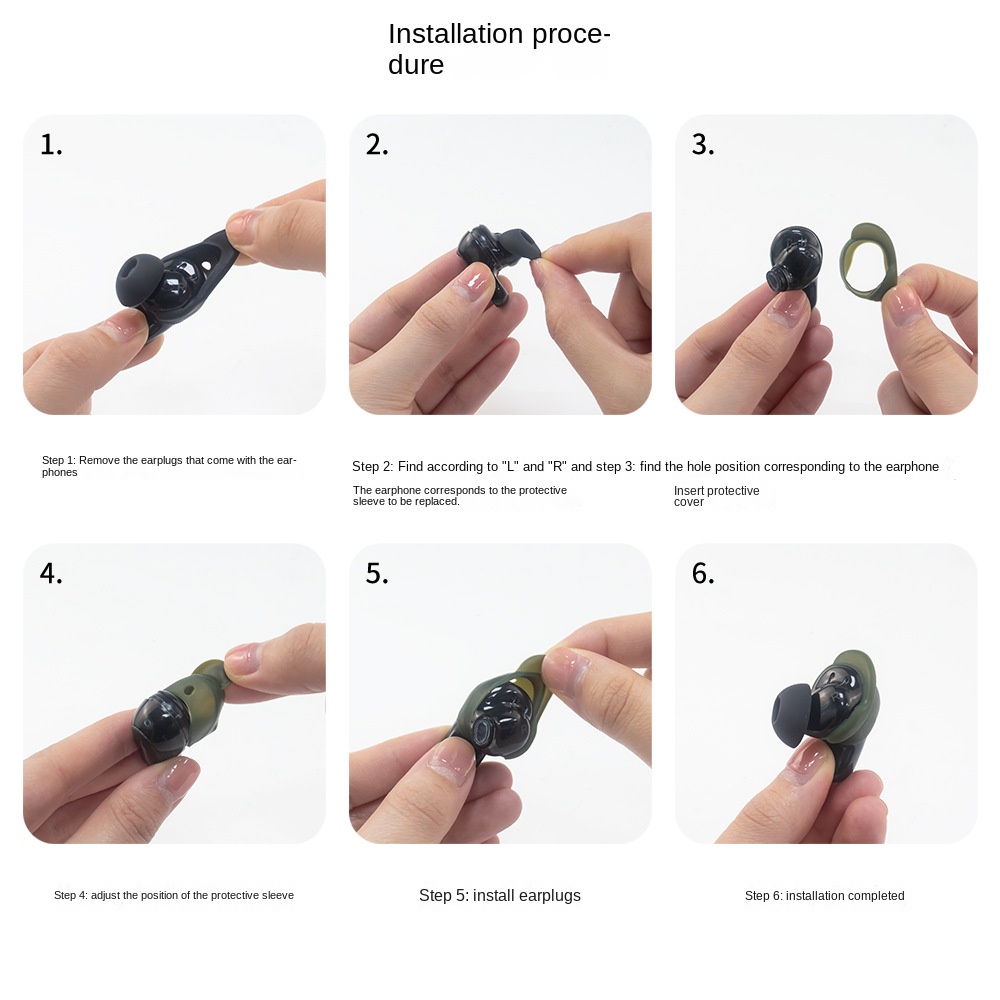 Installation procedure

1.

2.

3.

Step 1: Remove the earplugs that come with the earphones

Step 2: Find according to "L" and "R" and step 3: find the hole position corresponding to the earphone

The earphone corresponds to the protective sleeve to be replaced.

Insert protective cover

4.

5.

6.

Step 4: adjust the position of the protective sleeve

Step 5: install earplugs

Step 6: installation completed