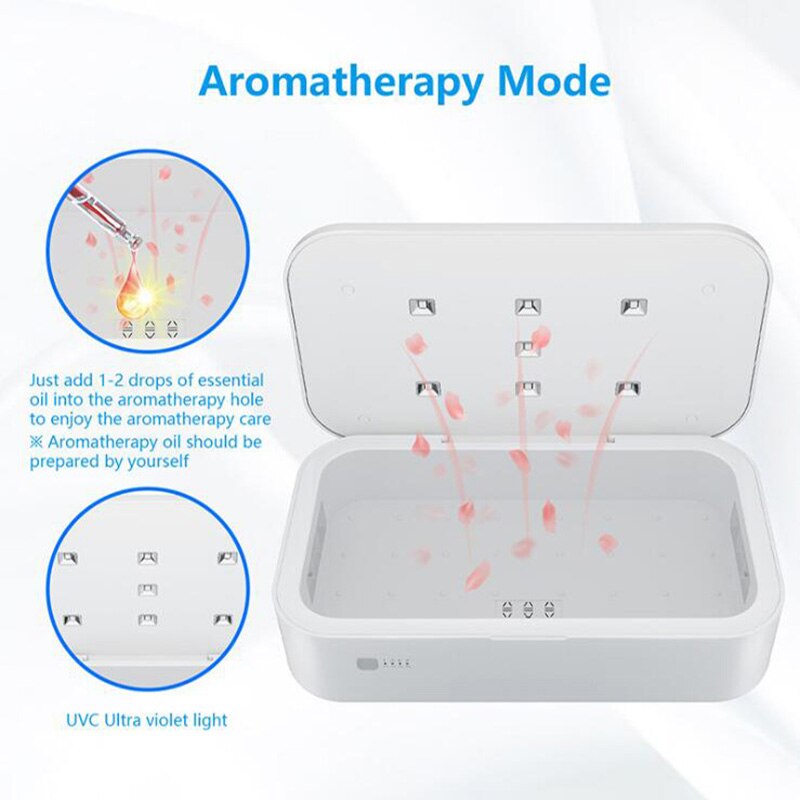 Aromatherapy Mode

Just add 1-2 drops of essential oil into the aromatherapy hole to enjoy the aromatherapy care
※ Aromatherapy oil should be prepared by yourself

UVC Ultra violet light