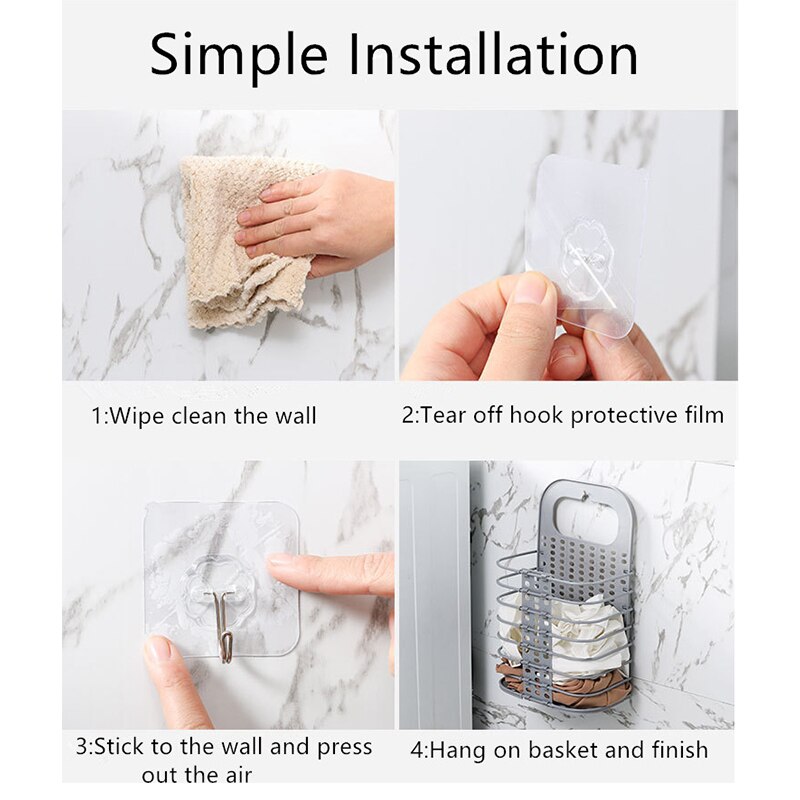 Simple Installation

1:Wipe clean the wall

2:Tear off hook protective film

3:Stick to the wall and press out the air

4:Hang on basket and finish