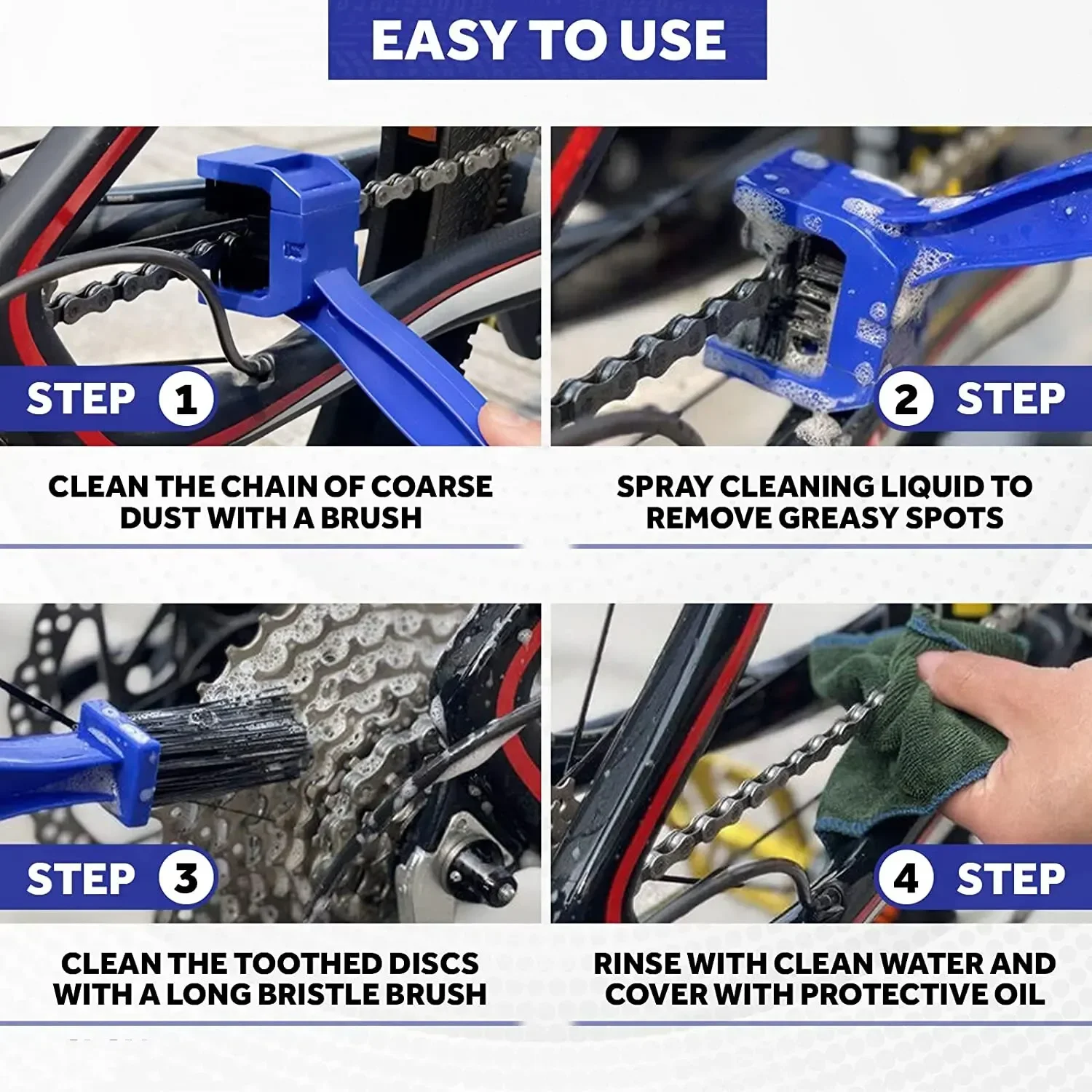 EASY TO USE

STEP 1

CLEAN THE CHAIN OF COARSE DUST WITH A BRUSH

2 STEP

SPRAY CLEANING LIQUID TO REMOVE GREASY SPOTS

STEP 3

CLEAN THE TOOTHED DISCS WITH A LONG BRISTLE BRUSH

4 STEP

RINSE WITH CLEAN WATER AND COVER WITH PROTECTIVE OIL