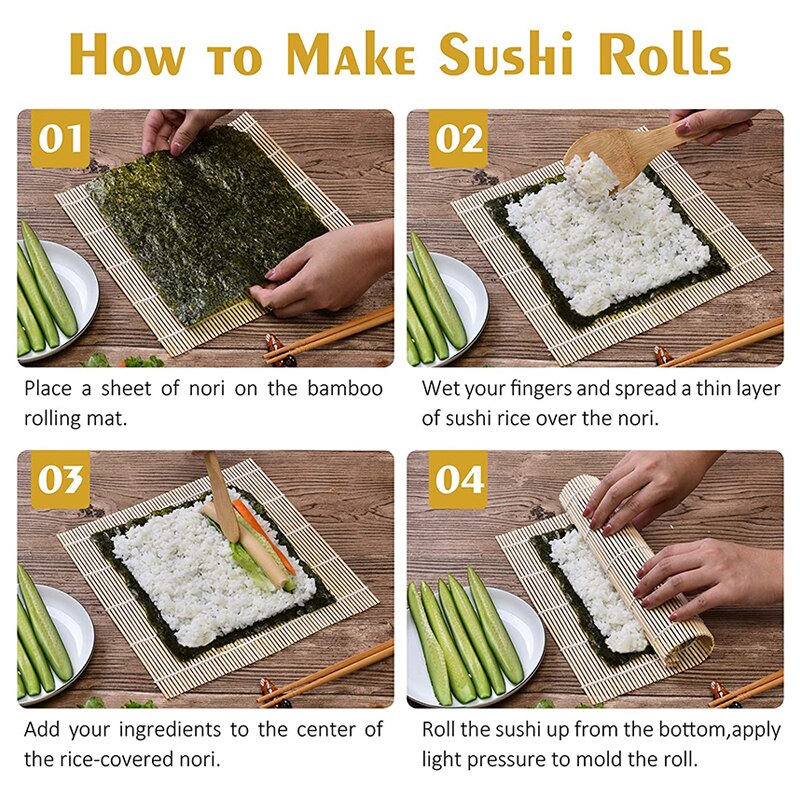 How to Make Sushi Rolls

01

Place a sheet of nori on the bamboo rolling mat.

02

Wet your fingers and spread a thin layer of sushi rice over the nori.

03

Add your ingredients to the center of the rice-covered nori.

04

Roll the sushi up from the bottom,apply light pressure to mold the roll.