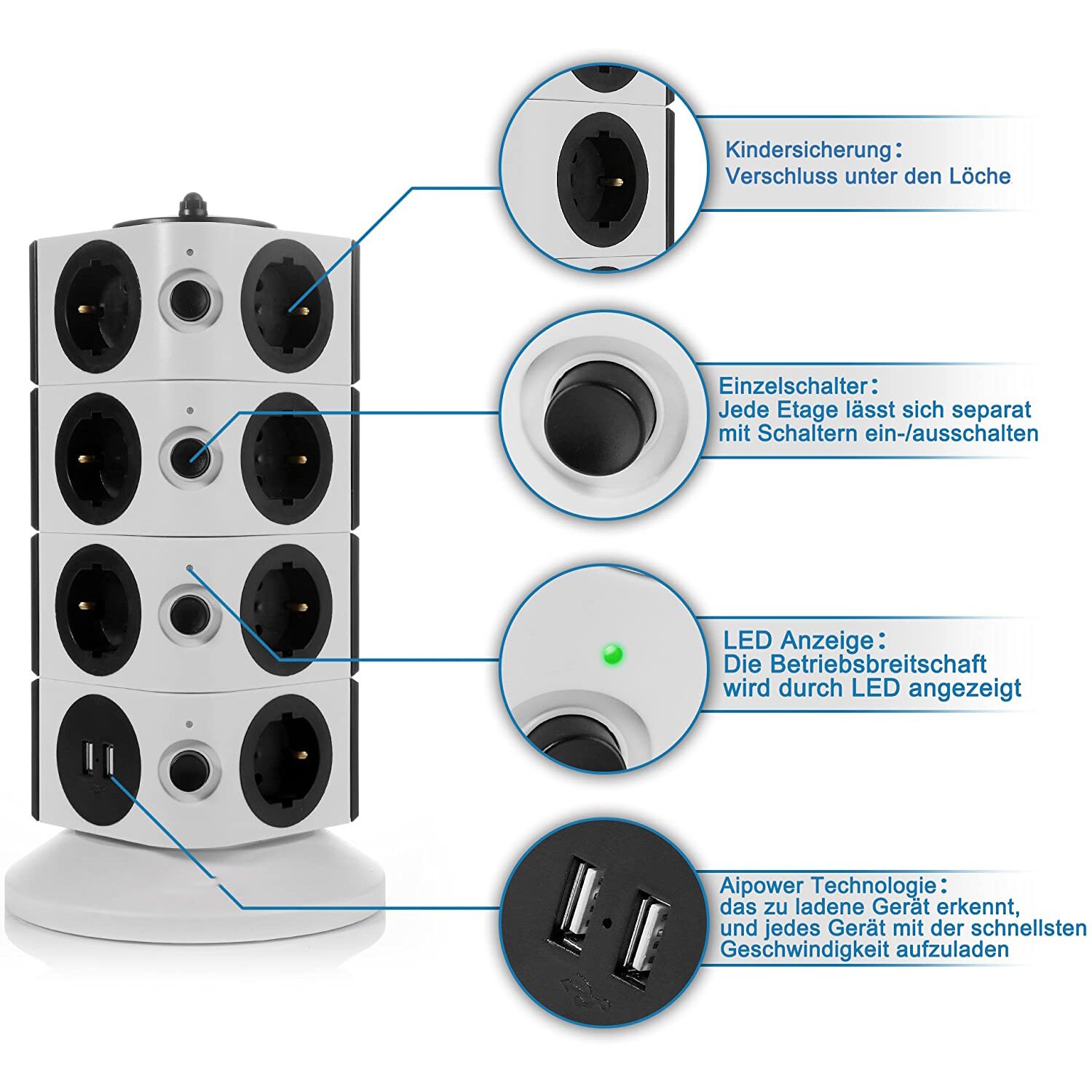 Kindersicherung：
Verschluss unter den Löche

Einzelschalter：
Jede Etage lässt sich separat mit Schaltern ein-/ausschalten

LED Anzeige：
Die Betriebsbreitschaft wird durch LED angezeigt

Aipower Technologie：
das zu ladene Gerät erkennt, und jedes Gerät mit der schnellsten Geschwindigkeit aufzuladen