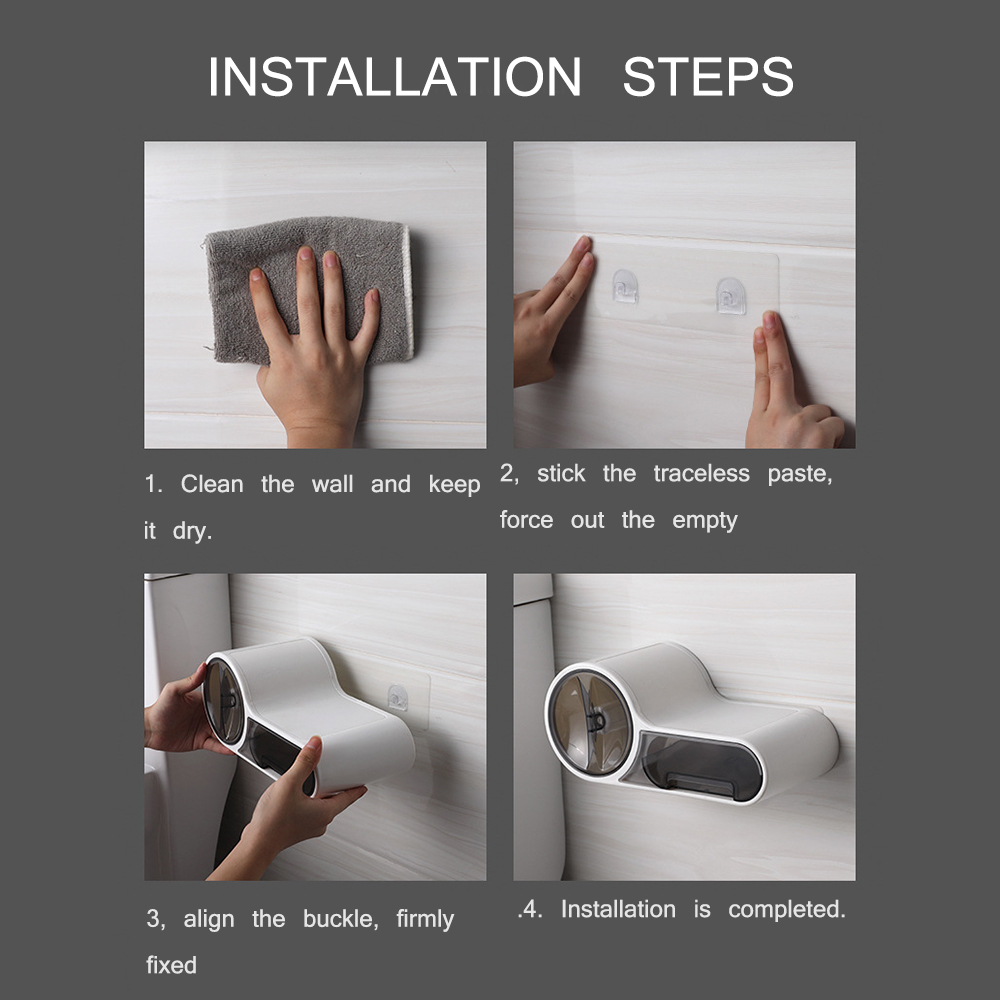 INSTALLATION STEPS

1. Clean the wall and keep it dry.

2, stick the traceless paste, force out the empty

3, align the buckle, firmly fixed

.4. Installation is completed.