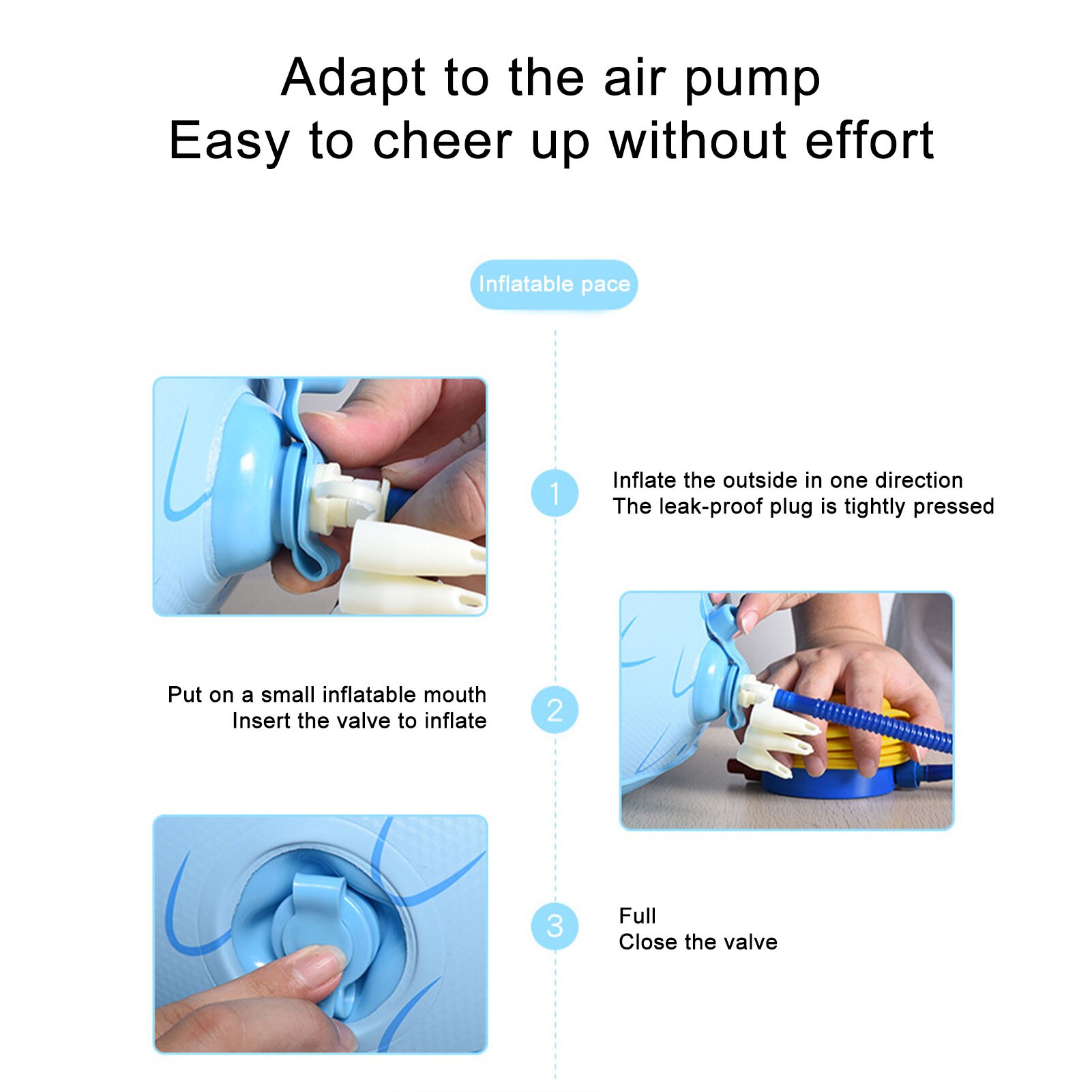 Adapt to the air pump
Easy to cheer up without effort

Inflatable pace

1
Inflate the outside in one direction
The leak-proof plug is tightly pressed

Put on a small inflatable mouth
Insert the valve to inflate
2

3
Full
Close the valve