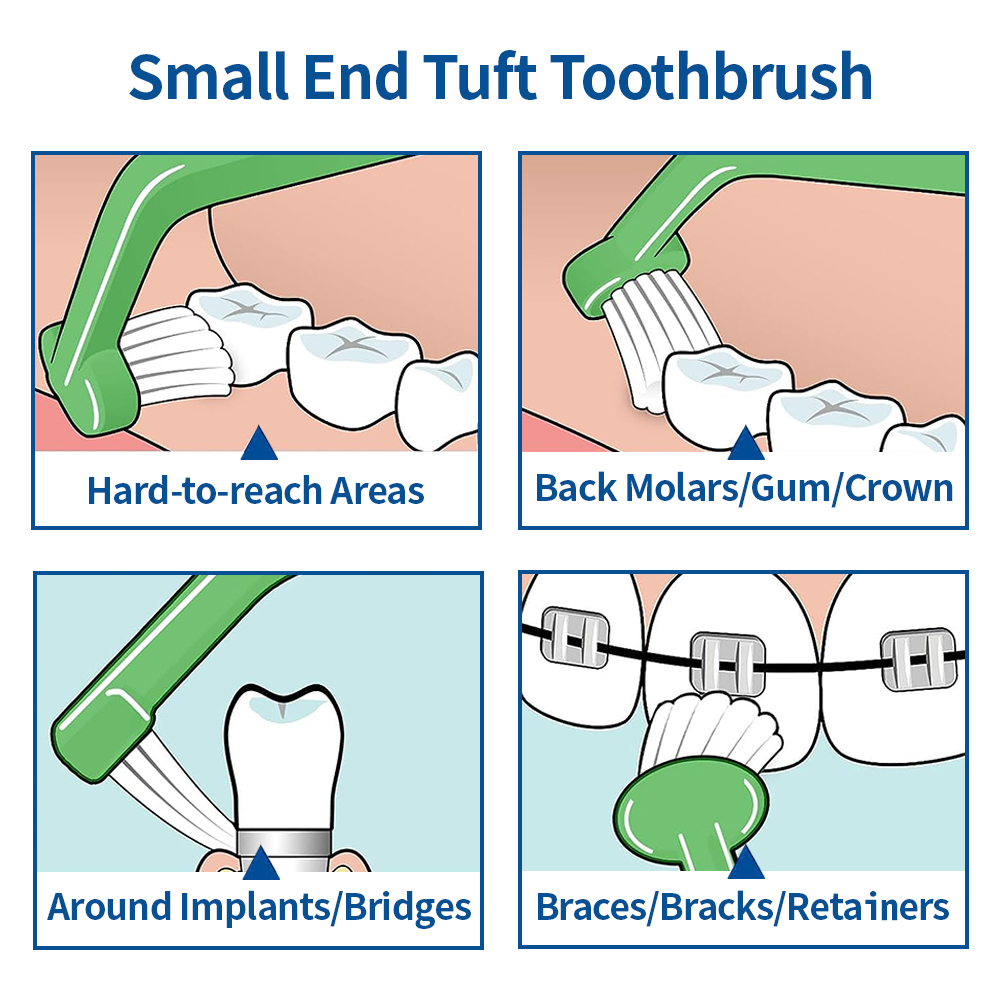 Small End Tuft Toothbrush

Hard-to-reach Areas

Back Molars/Gum/Crown

Around Implants/Bridges

Braces/Bracks/Retainers