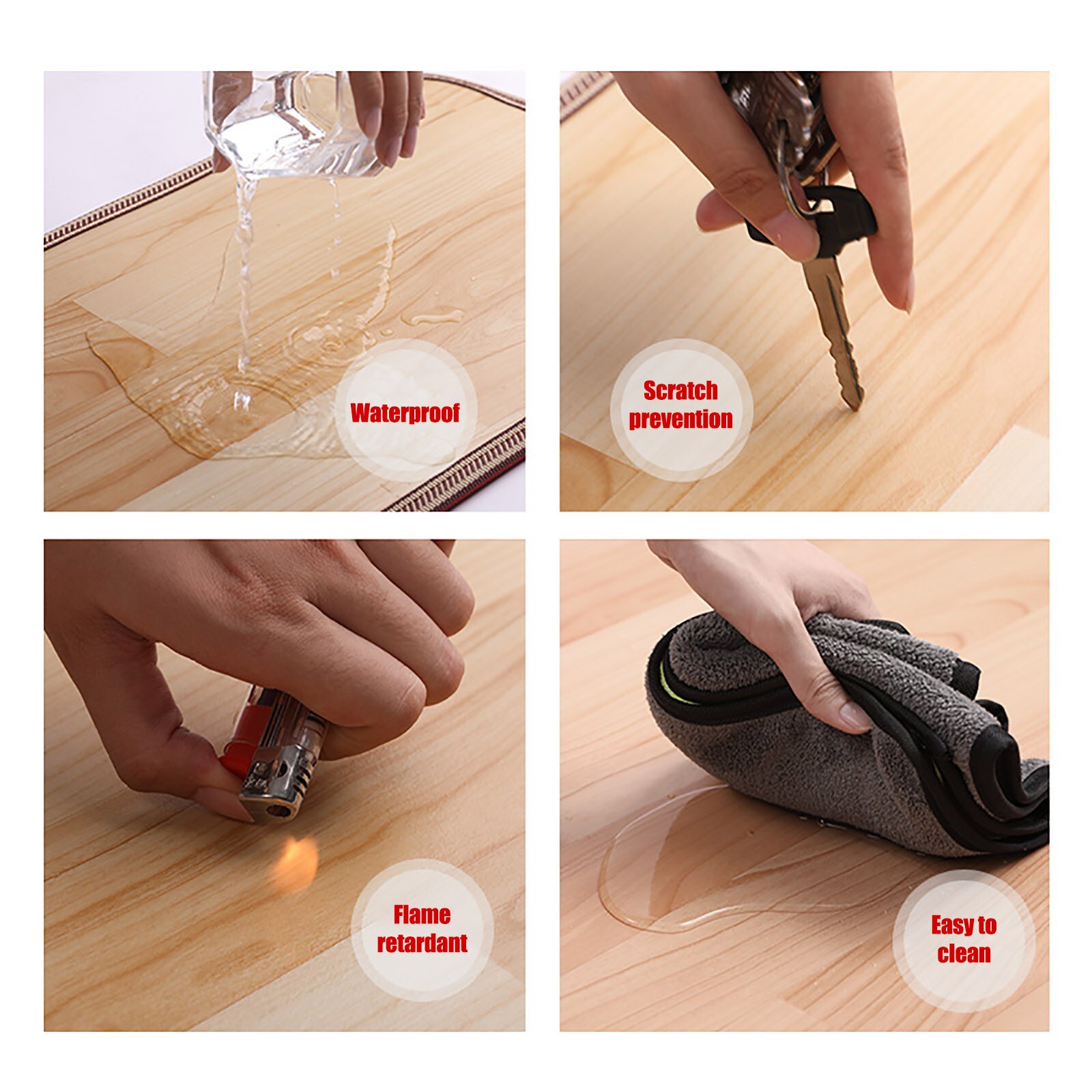 Waterproof

Scratch prevention

Flame retardant

Easy to clean