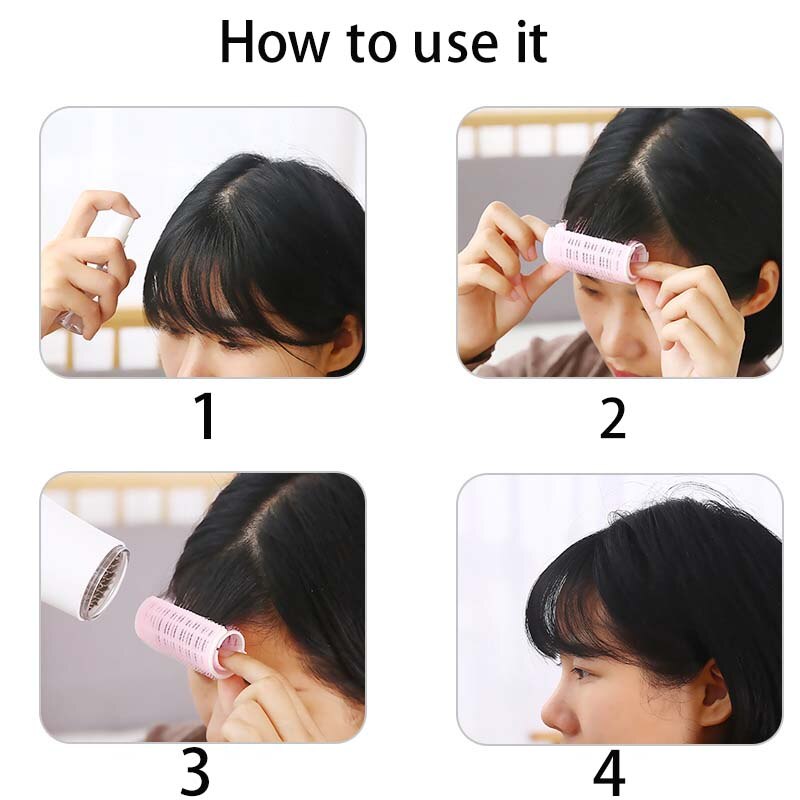 How to use it

1

2

3

4