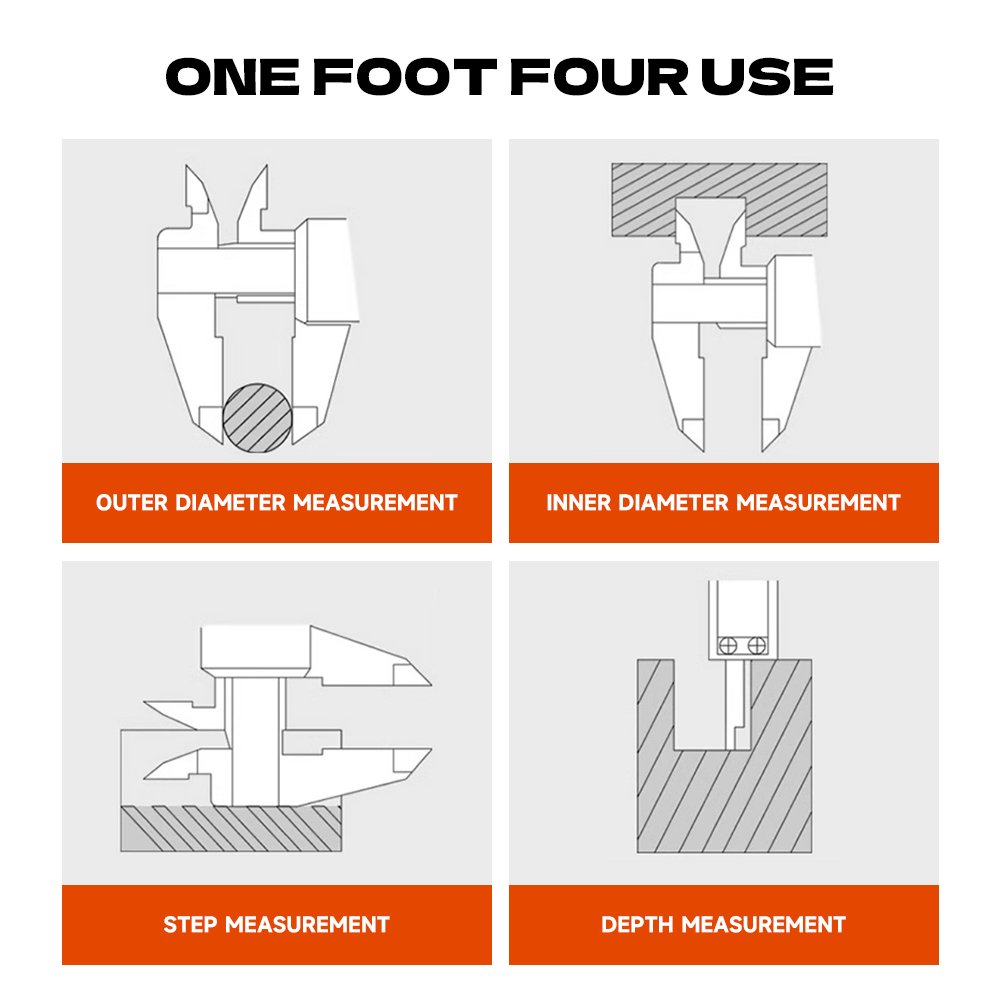 ONE FOOT FOUR USE

OUTER DIAMETER MEASUREMENT

INNER DIAMETER MEASUREMENT

STEP MEASUREMENT

DEPTH MEASUREMENT