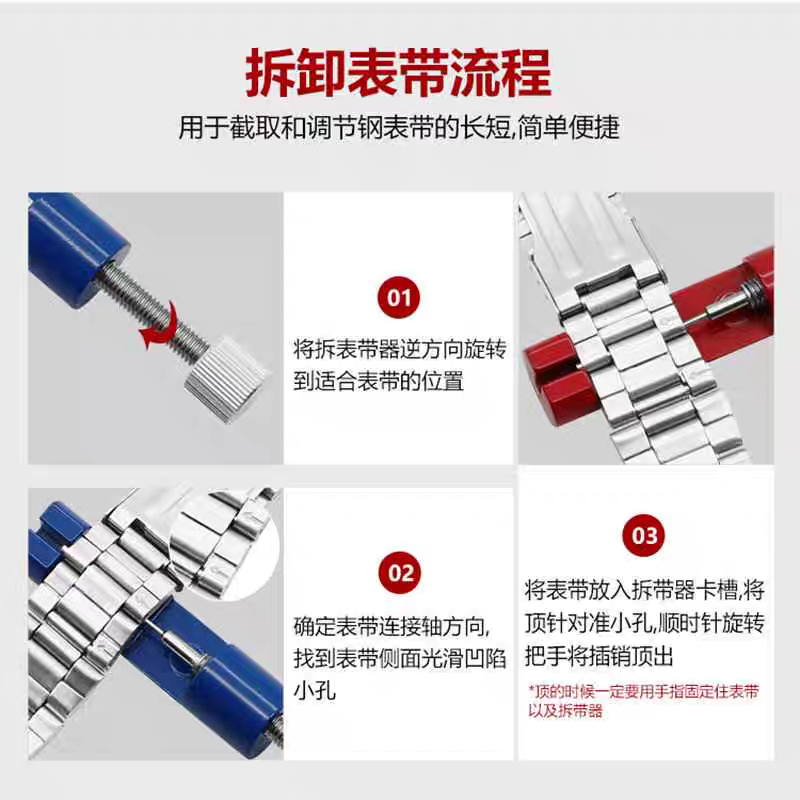 拆卸表带流程

用于截取和调节钢表带的长短,简单便捷

01

将拆表带器逆方向旋转到适合表带的位置

02

确定表带连接轴方向,找到表带侧面光滑凹陷小孔

03

将表带放入拆带器卡槽,将顶针对准小孔,顺时针旋转把手将插销顶出

*顶的时候一定要用手指固定住表带以及拆带器