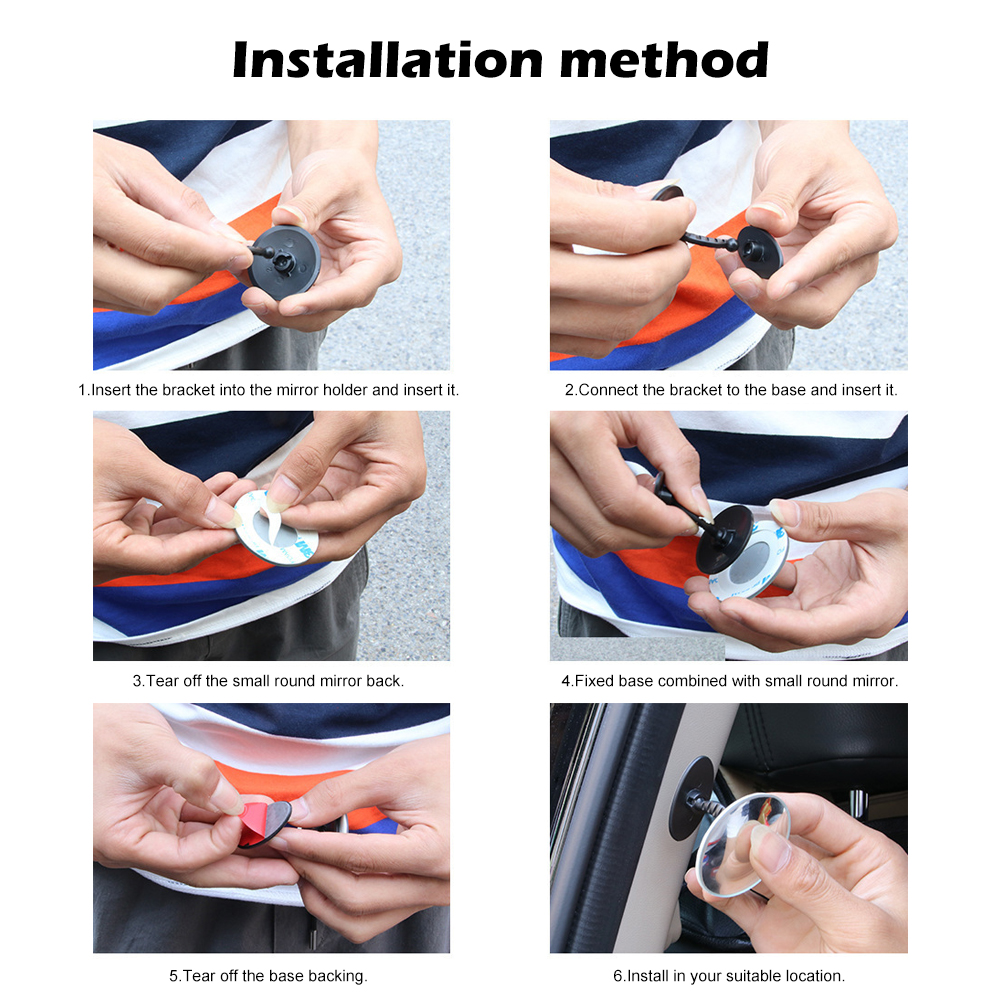 Installation method

1.Insert the bracket into the mirror holder and insert it.

2.Connect the bracket to the base and insert it.

3.Tear off the small round mirror back.

4.Fixed base combined with small round mirror.

5.Tear off the base backing.

6.Install in your suitable location.