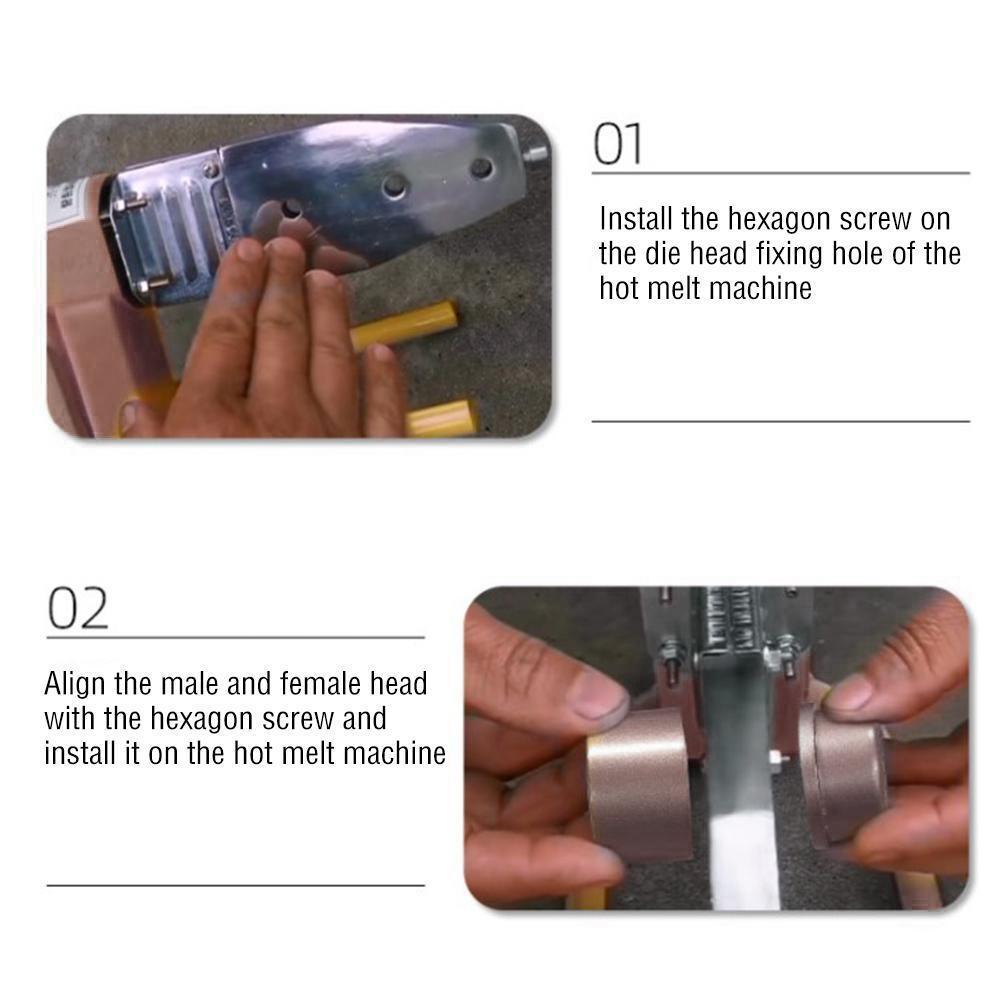 01

Install the hexagon screw on the die head fixing hole of the hot melt machine

02

Align the male and female head with the hexagon screw and install it on the hot melt machine