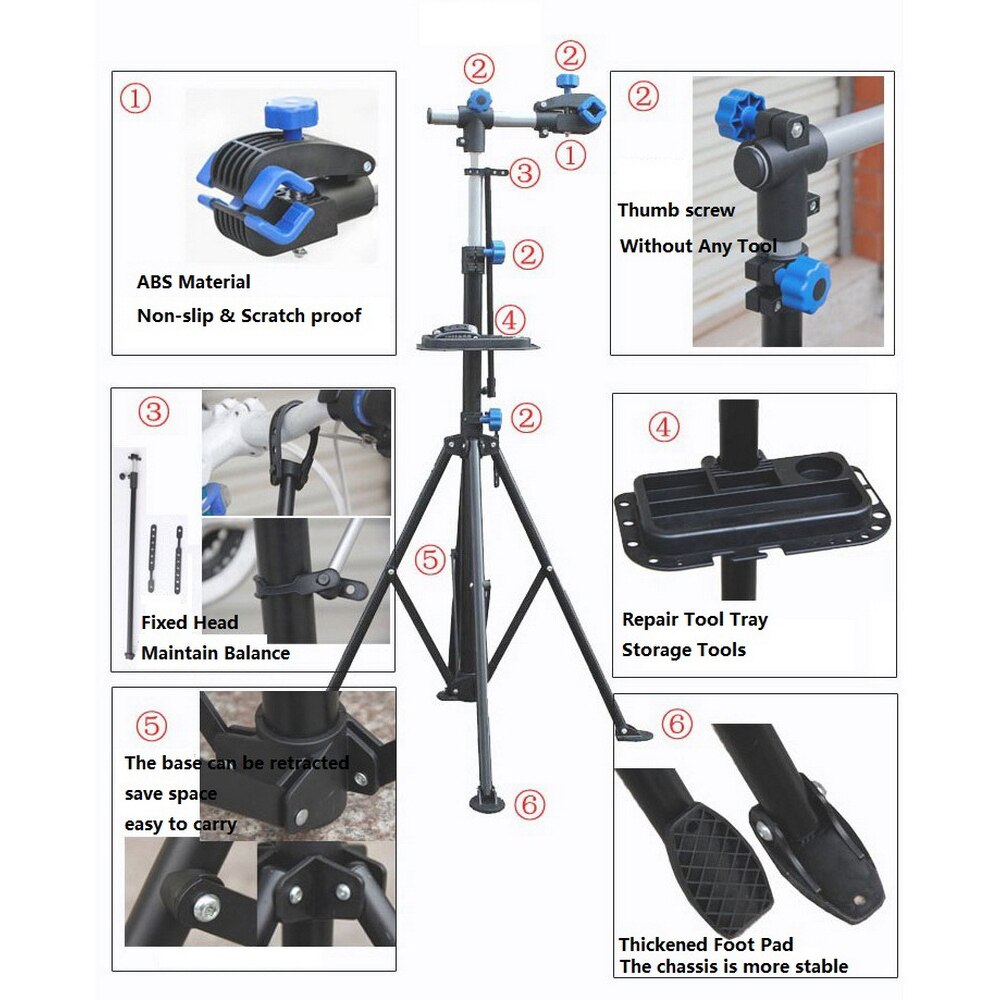 ①
ABS Material
Non-slip & Scratch proof

②
②
①
③
②
④
②
⑤
⑥

②
Thumb screw
Without Any Tool

③
Fixed Head
Maintain Balance

④
Repair Tool Tray
Storage Tools

⑤
The base can be retracted
save space
easy to carry

⑥
Thickened Foot Pad
The chassis is more stable