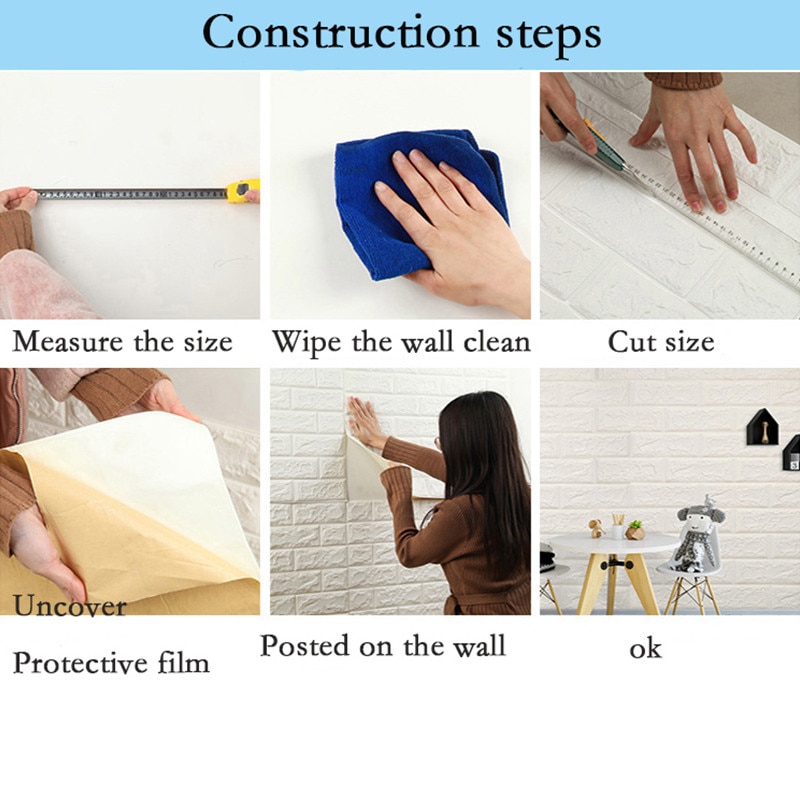 Construction steps

Measure the size

Wipe the wall clean

Cut size

Uncover

Protective film

Posted on the wall

ok