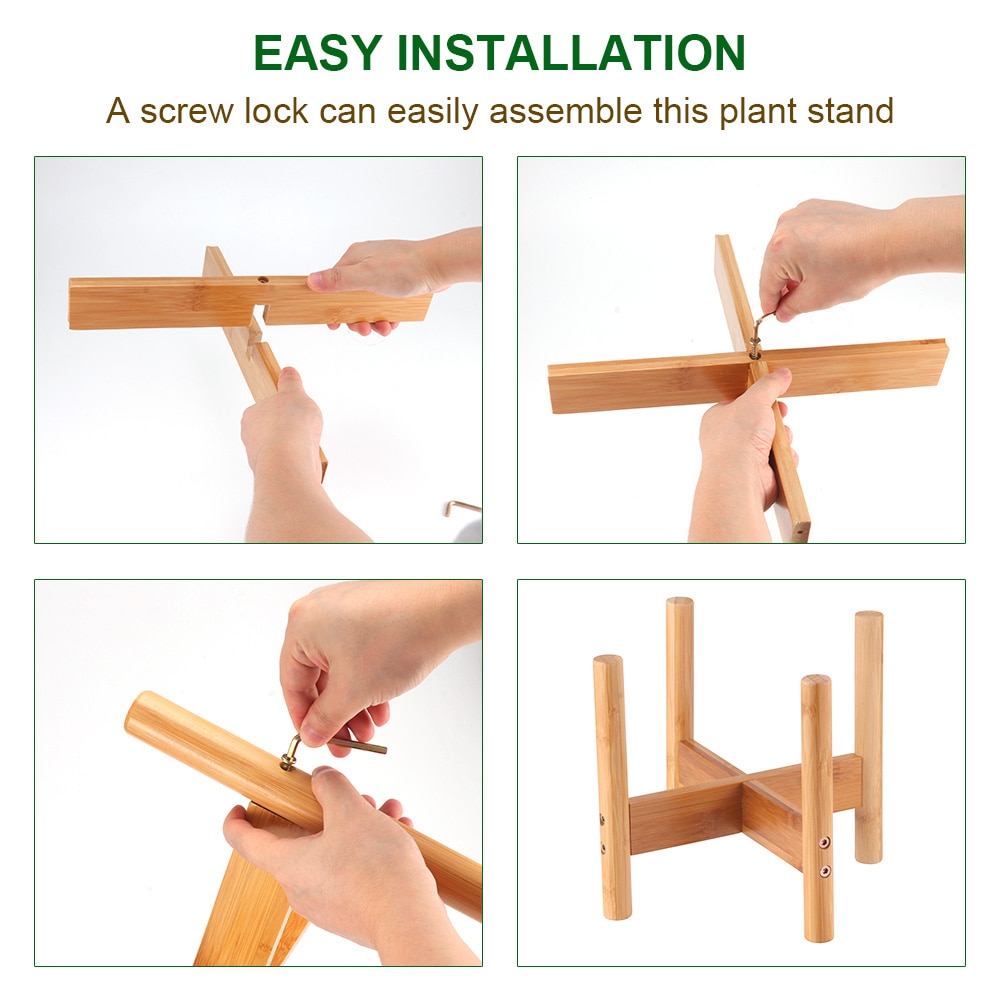 EASY INSTALLATION
A screw lock can easily assemble this plant stand