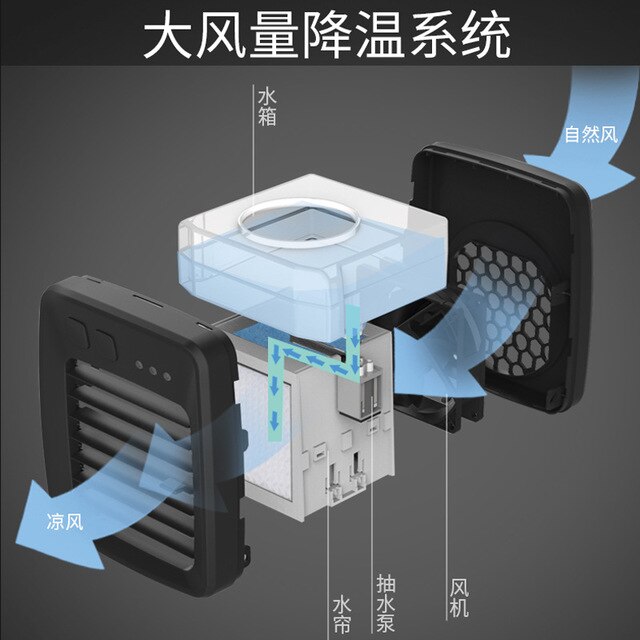 大风量降温系统

水箱

自然风

凉风

水帘

抽水泵

风机