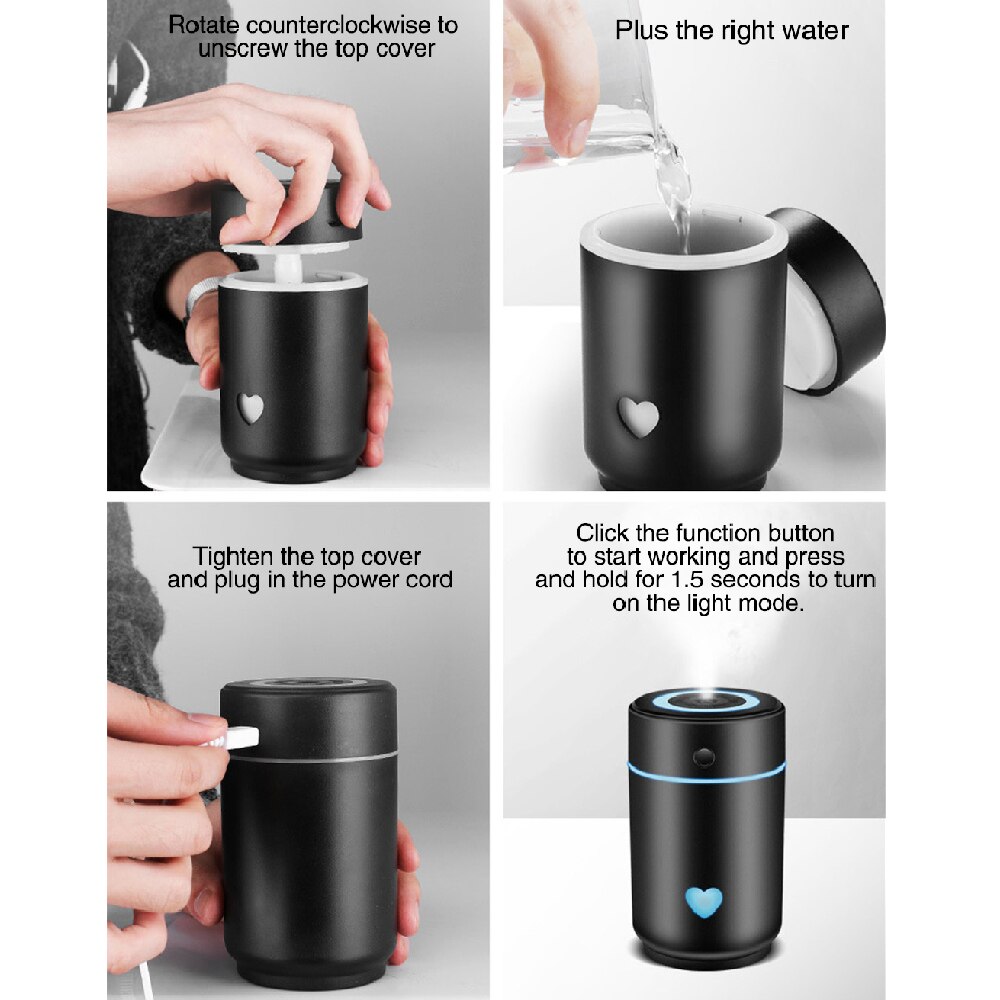 Rotate counterclockwise to unscrew the top cover

Plus the right water

Tighten the top cover and plug in the power cord

Click the function button to start working and press and hold for 1.5 seconds to turn on the light mode.