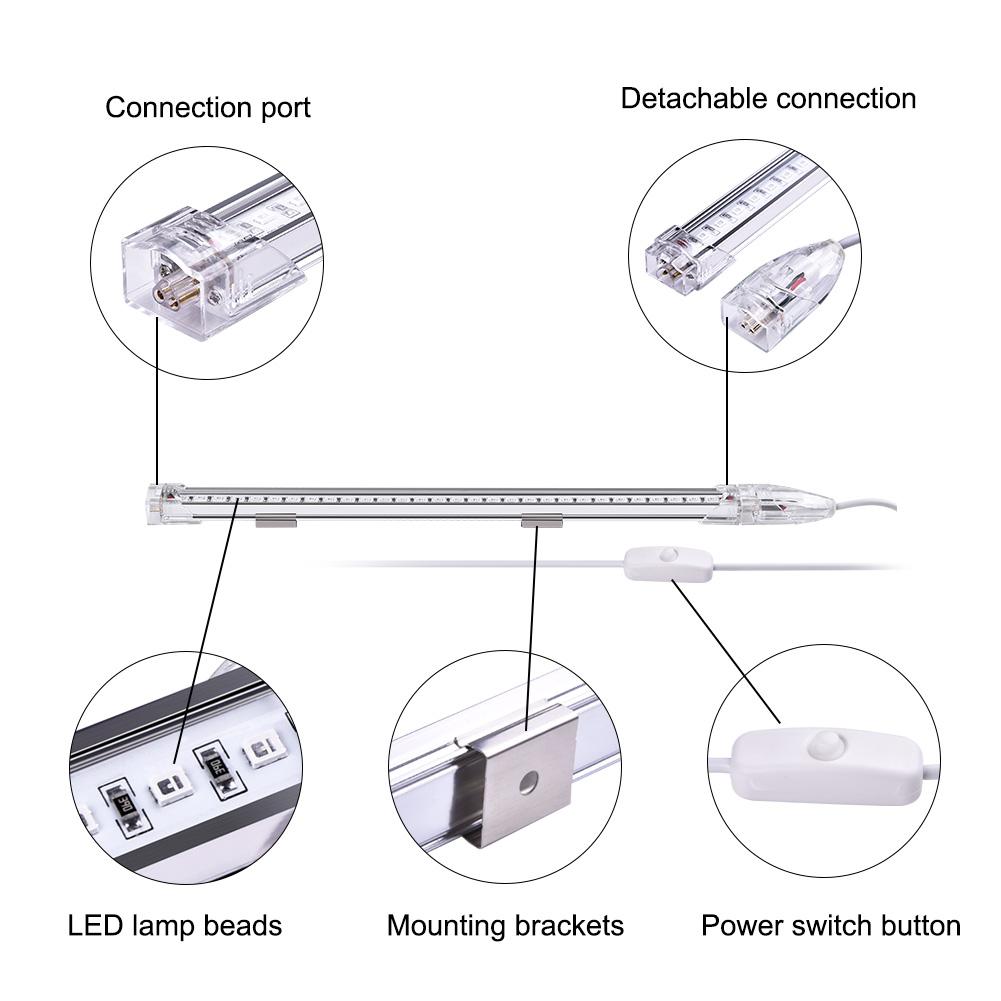 Connection port

Detachable connection

LED lamp beads

Mounting brackets

Power switch button