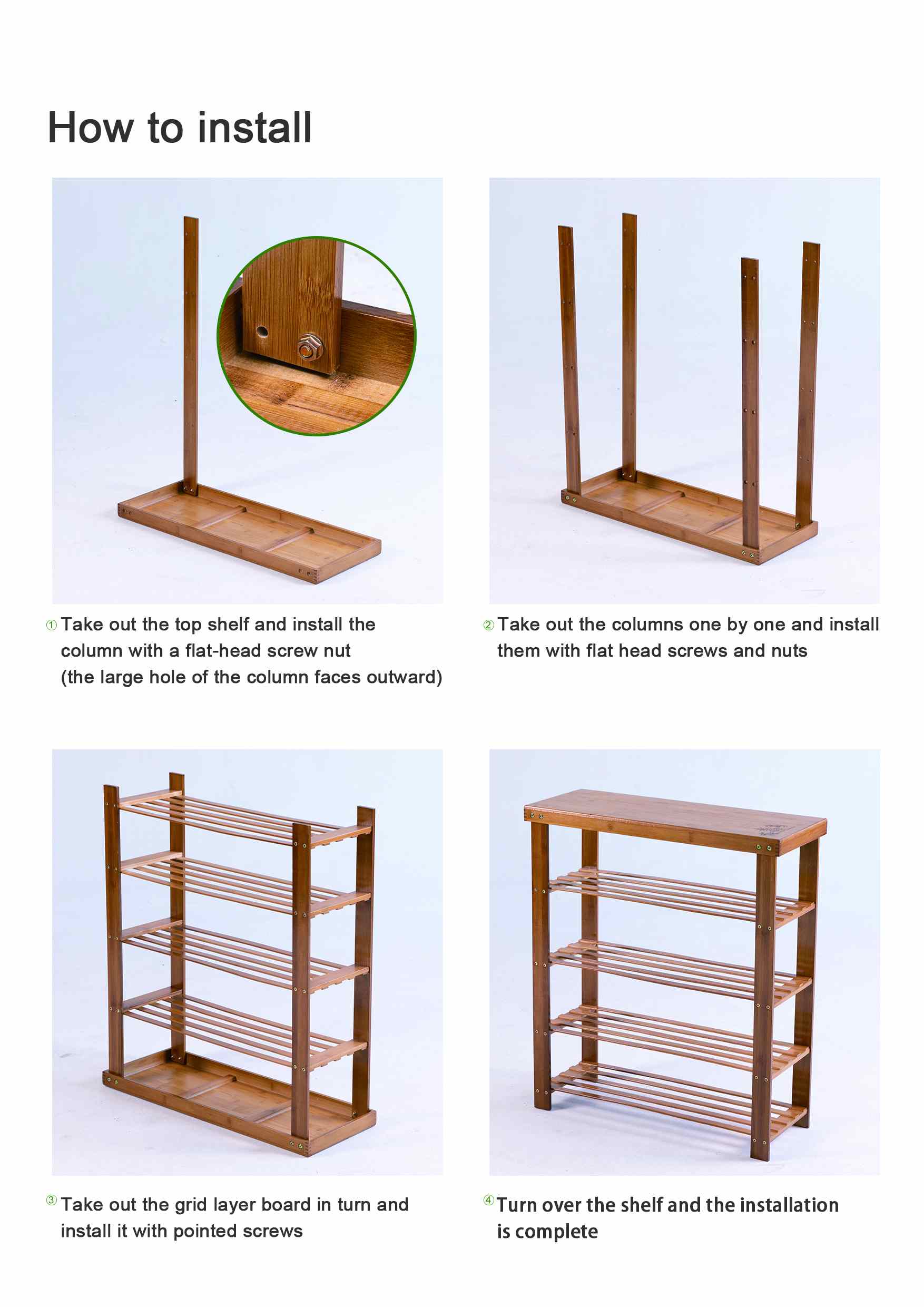 How to install

① Take out the top shelf and install the column with a flat-head screw nut (the large hole of the column faces outward)

② Take out the columns one by one and install them with flat head screws and nuts

③ Take out the grid layer board in turn and install it with pointed screws

④ Turn over the shelf and the installation is complete