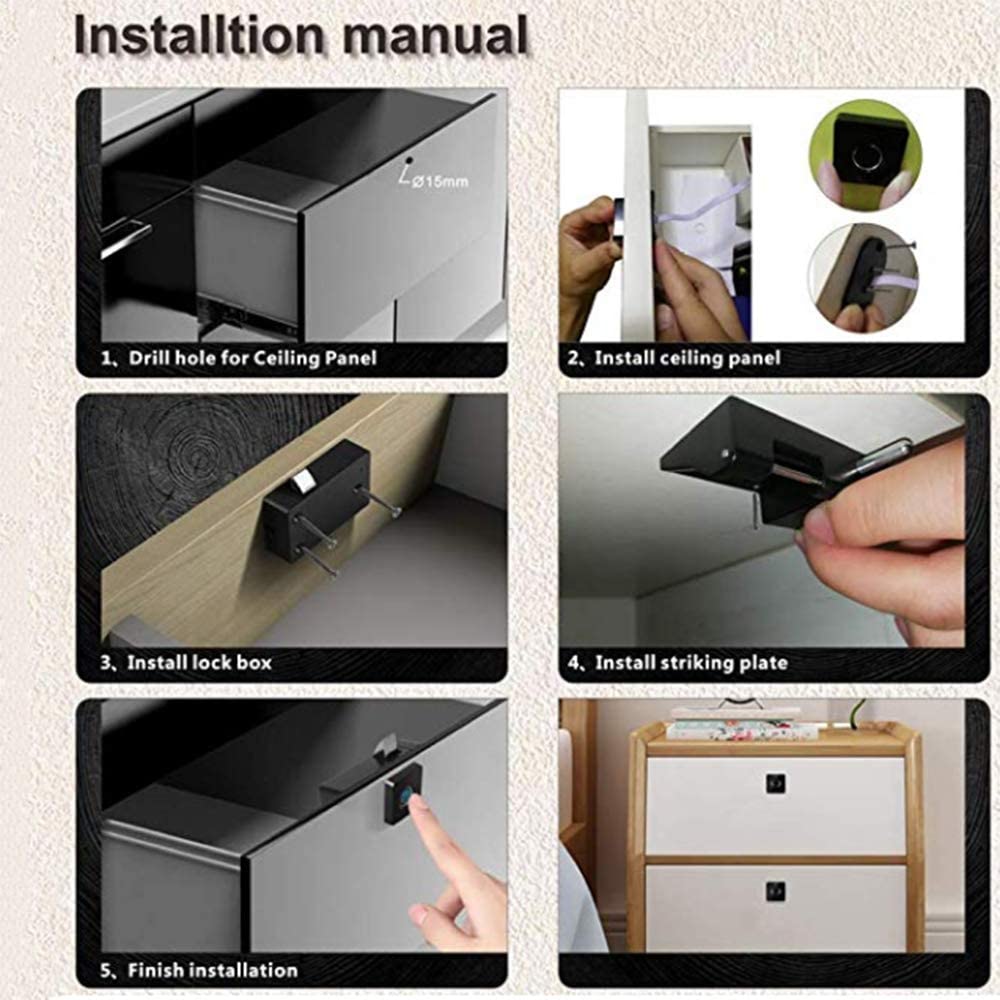 Installtion manual

Ø15mm

1、Drill hole for Ceiling Panel

2、Install ceiling panel

3、Install lock box

4、Install striking plate

5、Finish installation