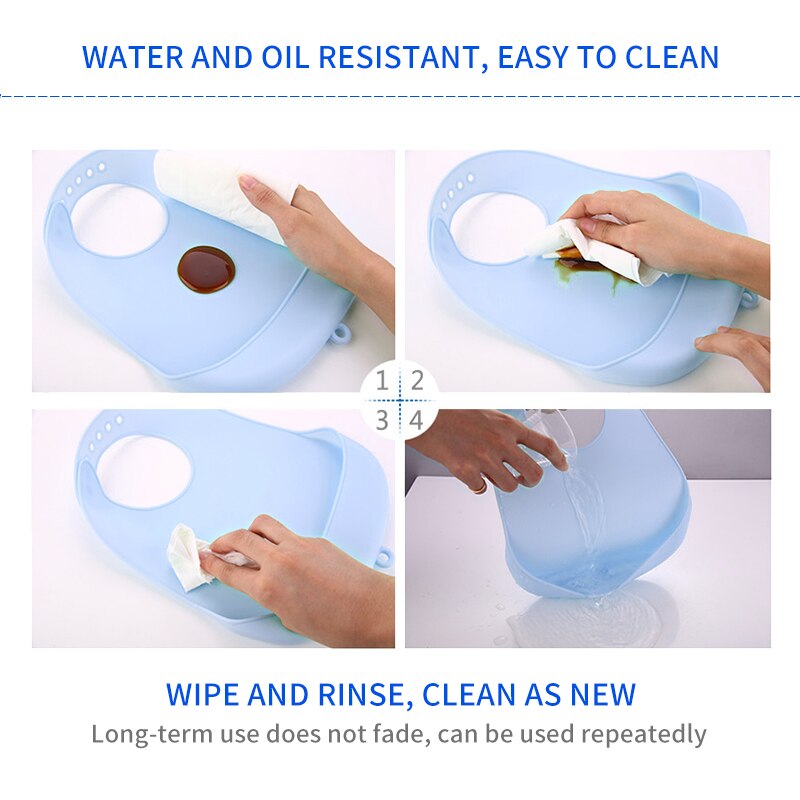 WATER AND OIL RESISTANT, EASY TO CLEAN

1 2
3 4

WIPE AND RINSE, CLEAN AS NEW
Long-term use does not fade, can be used repeatedly