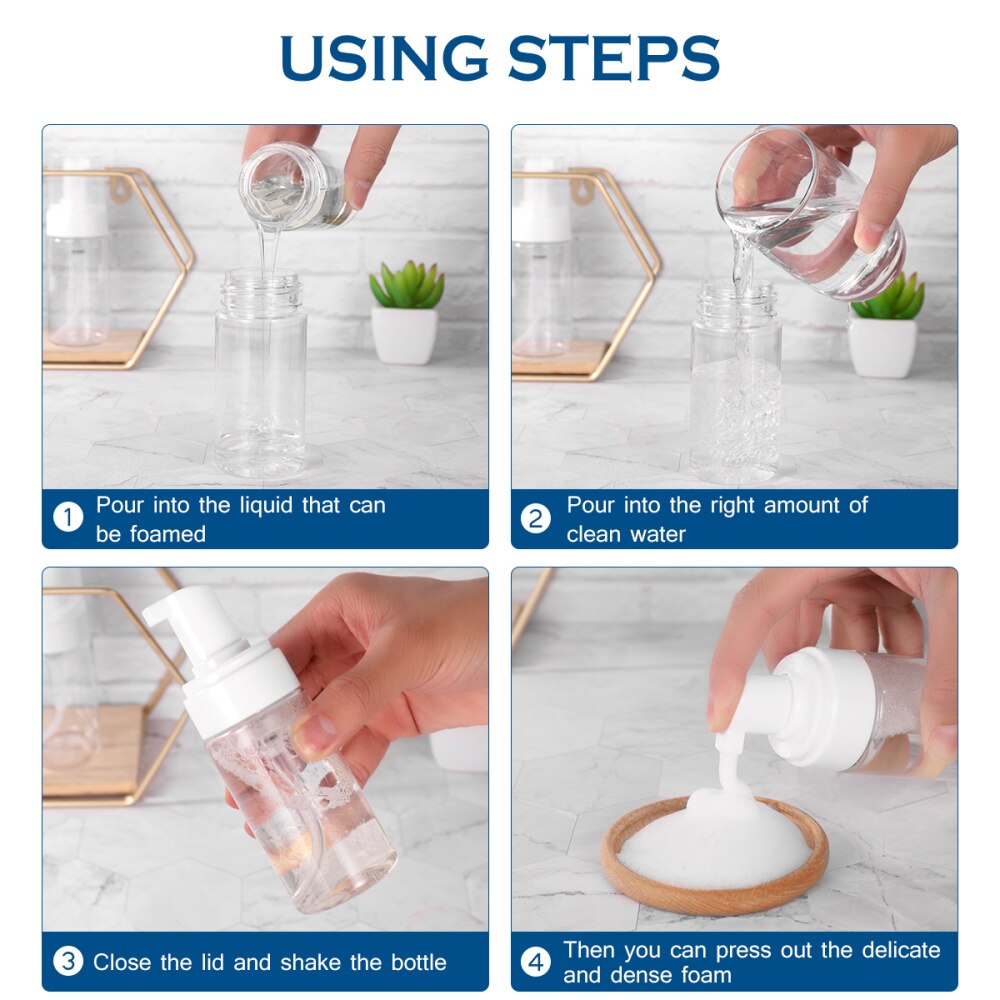 USING STEPS

1 Pour into the liquid that can be foamed

2 Pour into the right amount of clean water

3 Close the lid and shake the bottle

4 Then you can press out the delicate and dense foam