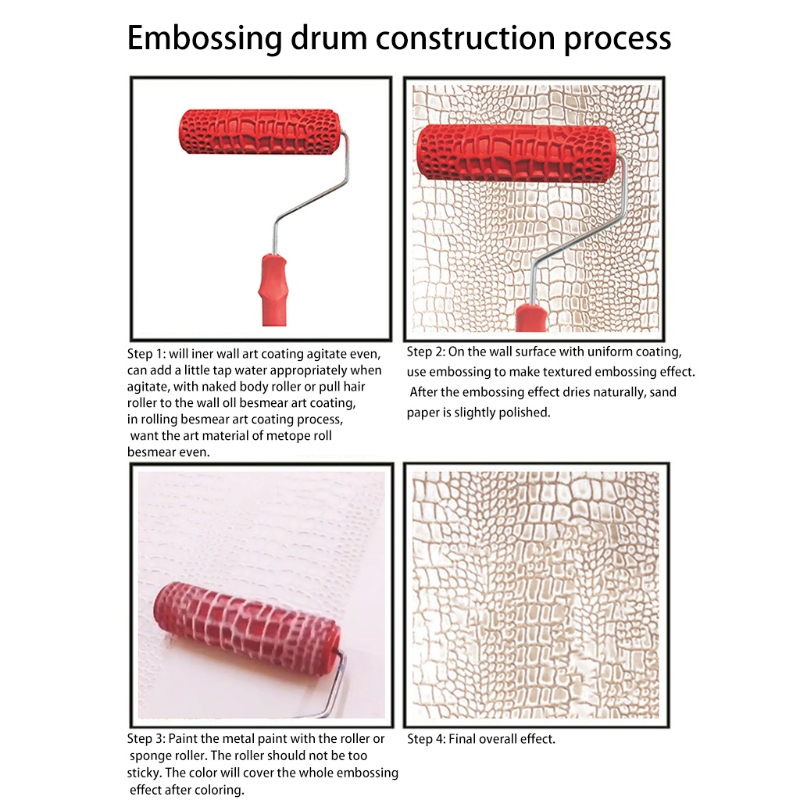 Embossing drum construction process

Step 1: will iner wall art coating agitate even, can add a little tap water appropriately when agitate, with naked body roller or pull hair roller to the wall oll besmear art coating, in rolling besmear art coating process, want the art material of metope roll besmear even.

Step 2: On the wall surface with uniform coating, use embossing to make textured embossing effect. After the embossing effect dries naturally, sand paper is slightly polished.

Step 3: Paint the metal paint with the roller or sponge roller. The roller should not be too sticky. The color will cover the whole embossing effect after coloring.

Step 4: Final overall effect.