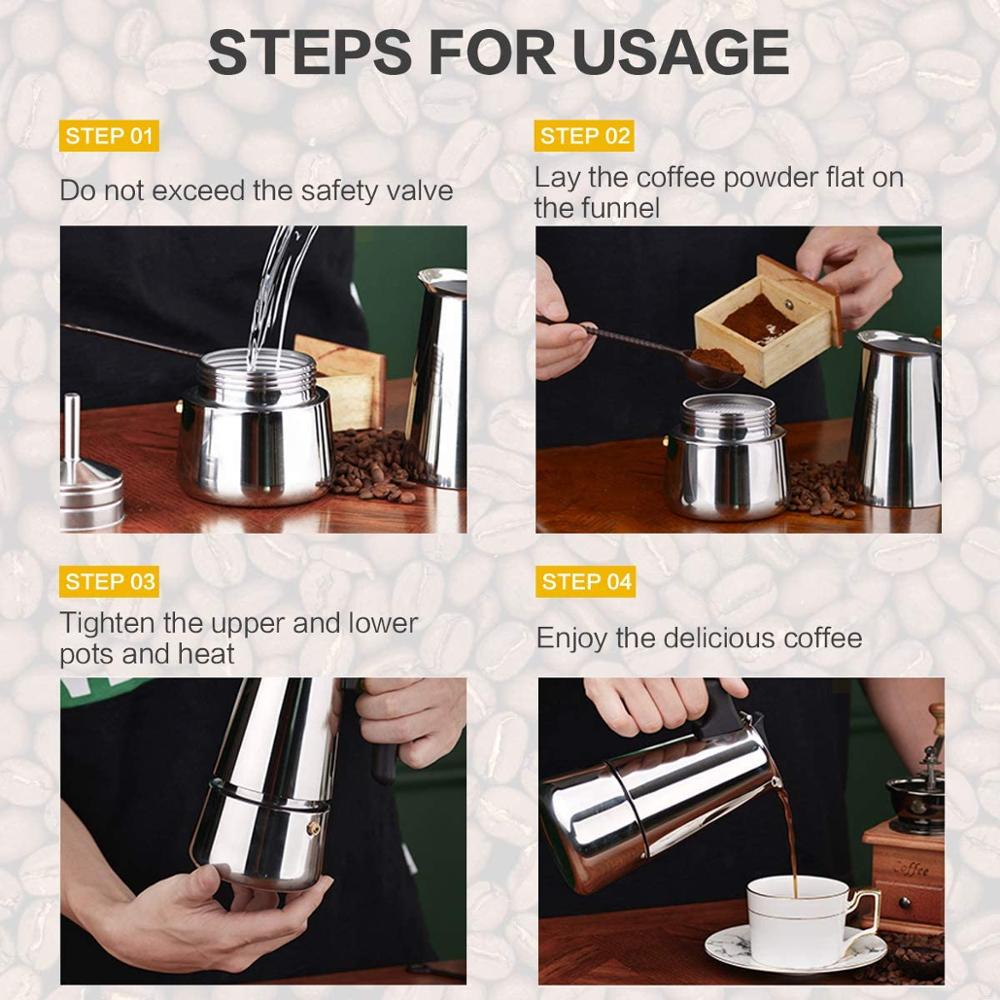 STEPS FOR USAGE

STEP 01

Do not exceed the safety valve

STEP 02

Lay the coffee powder flat on the funnel

STEP 03

Tighten the upper and lower pots and heat

STEP 04

Enjoy the delicious coffee

Coffee