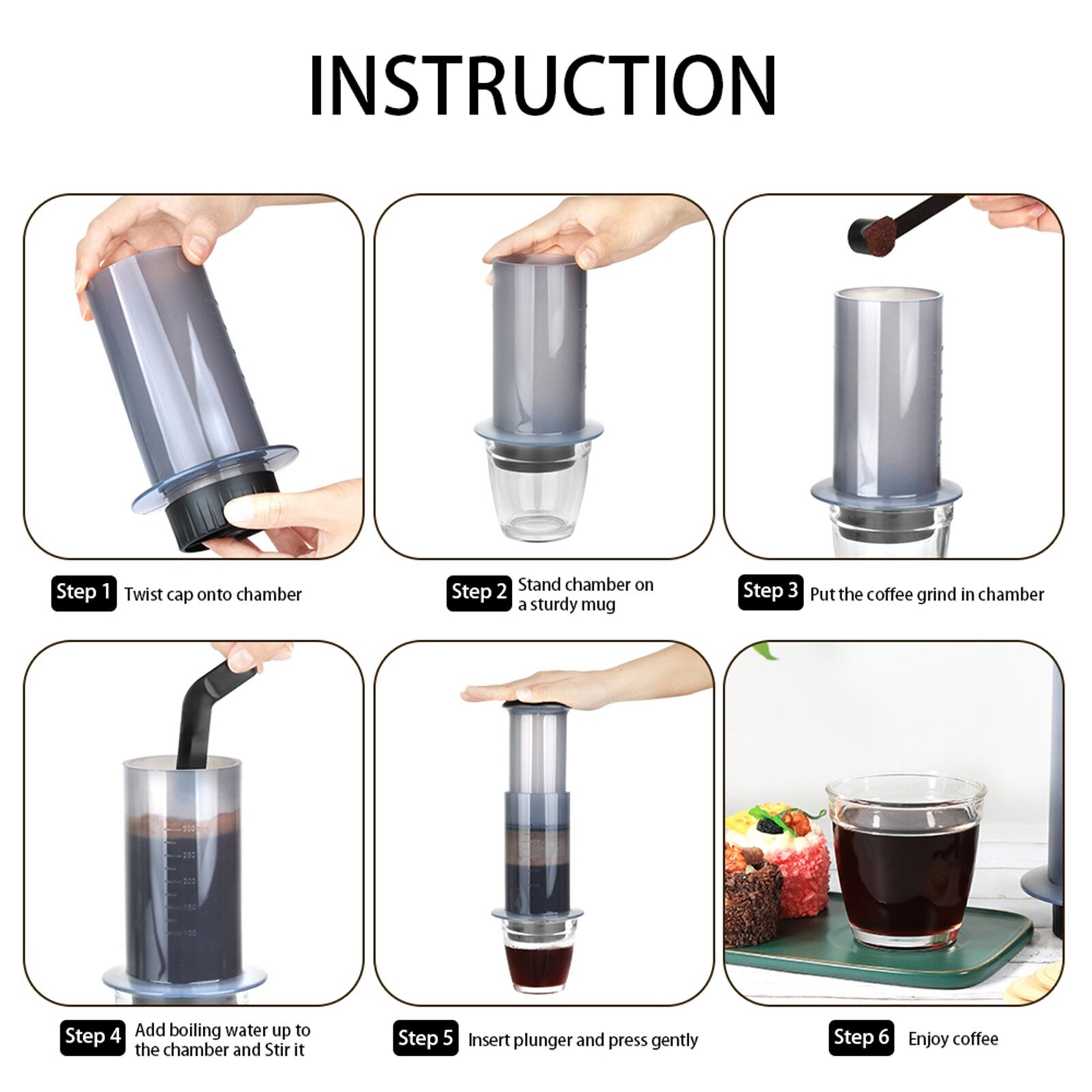 INSTRUCTION

Step 1 Twist cap onto chamber

Step 2 Stand chamber on a sturdy mug

Step 3 Put the coffee grind in chamber

300
250
200
150
100

Step 4 Add boiling water up to the chamber and Stir it

Step 5 Insert plunger and press gently

Step 6 Enjoy coffee