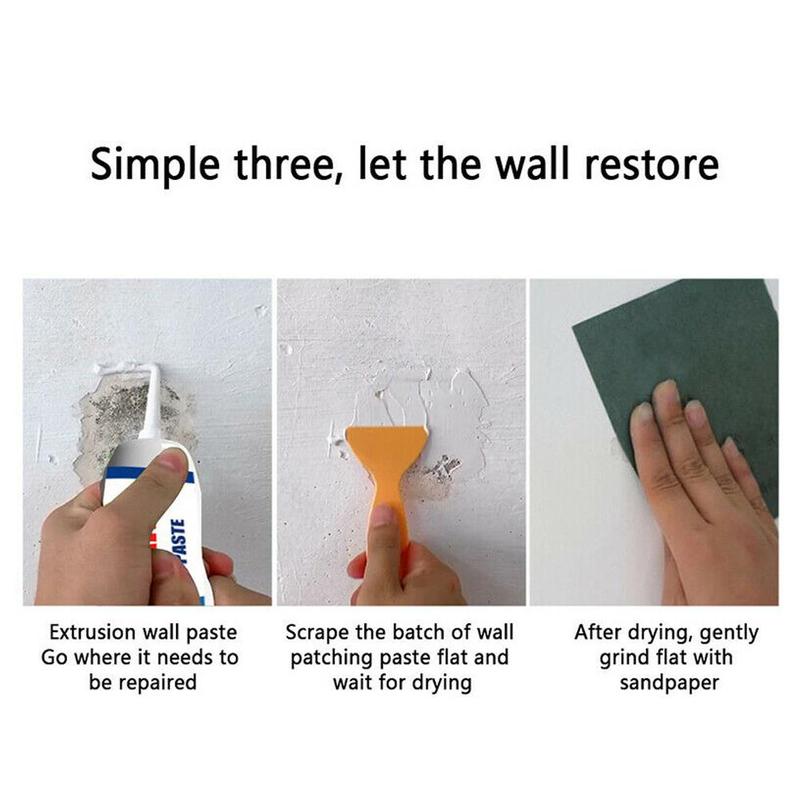 Simple three, let the wall restore

ASTE

Extrusion wall paste Go where it needs to be repaired

Scrape the batch of wall patching paste flat and wait for drying

After drying, gently grind flat with sandpaper