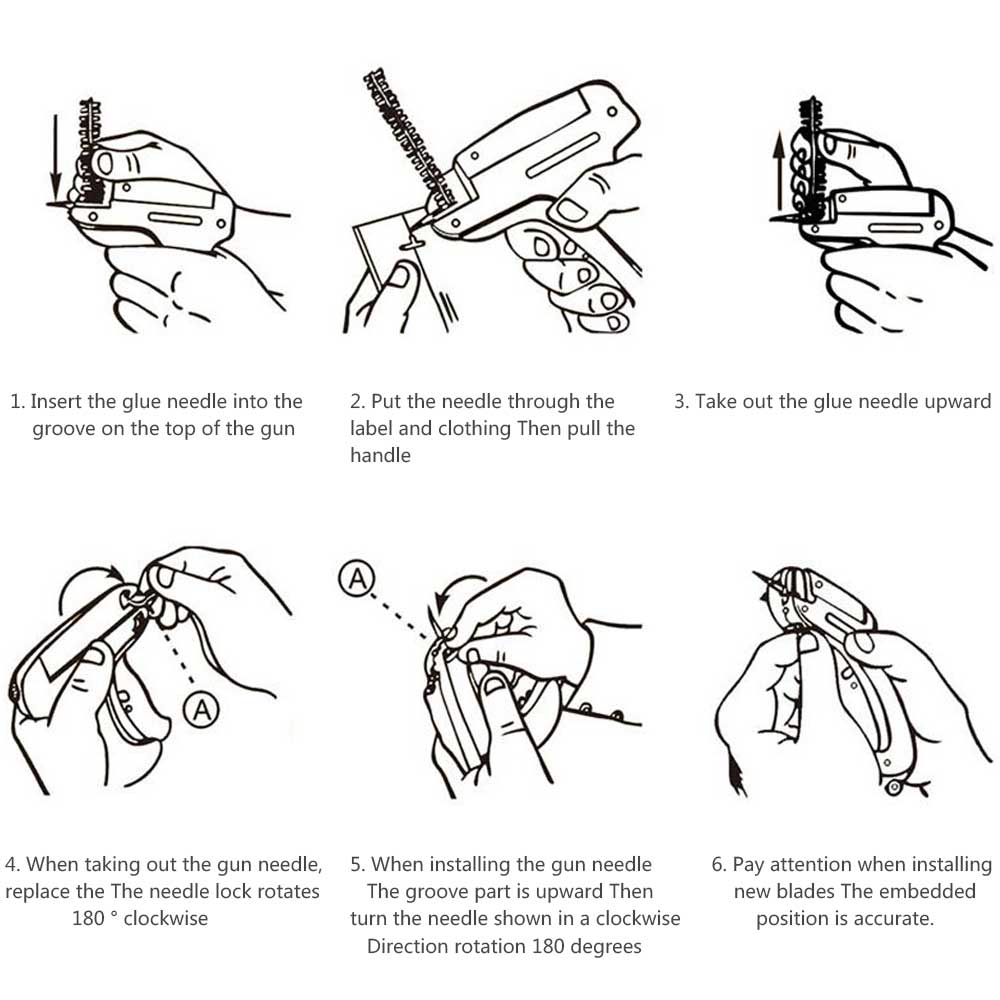 1. Insert the glue needle into the groove on the top of the gun

2. Put the needle through the label and clothing Then pull the handle

3. Take out the glue needle upward

A

A

4. When taking out the gun needle, replace the The needle lock rotates 180 ° clockwise

5. When installing the gun needle The groove part is upward Then turn the needle shown in a clockwise Direction rotation 180 degrees

6. Pay attention when installing new blades The embedded position is accurate.