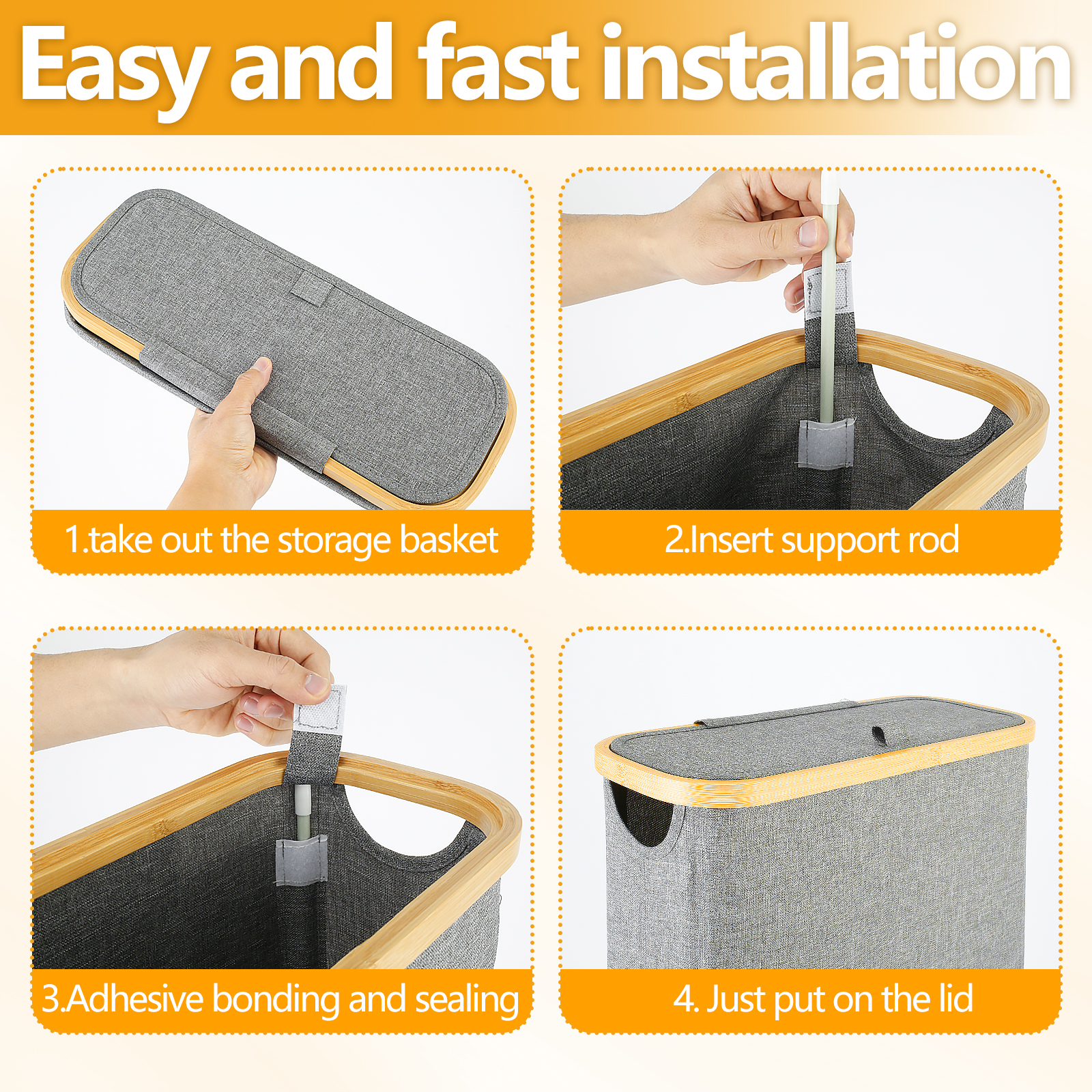 Easy and fast installation

1.take out the storage basket

2.Insert support rod

3.Adhesive bonding and sealing

4. Just put on the lid