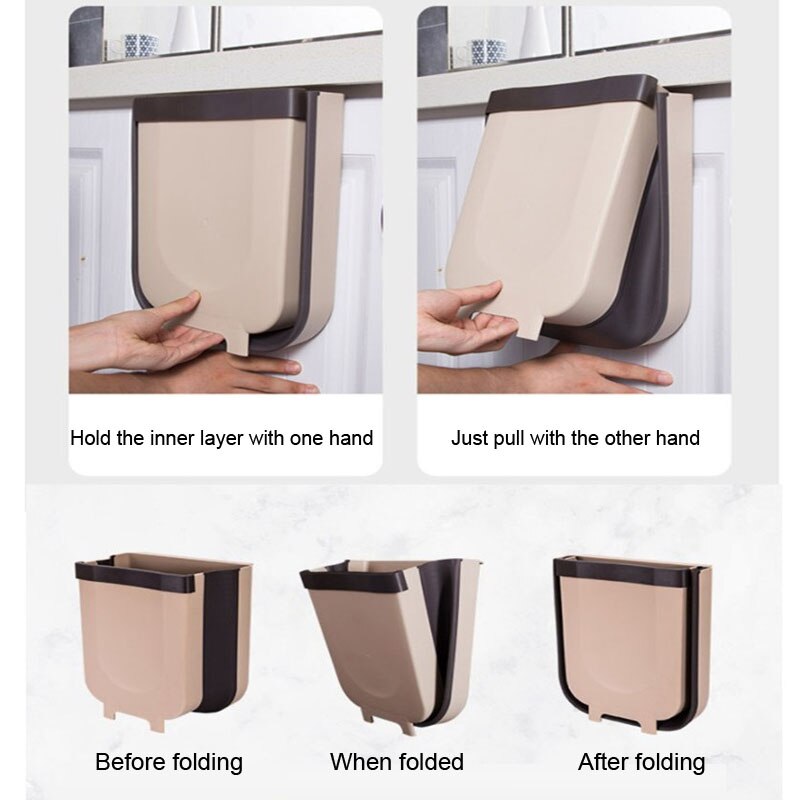 Hold the inner layer with one hand

Just pull with the other hand

Before folding

When folded

After folding